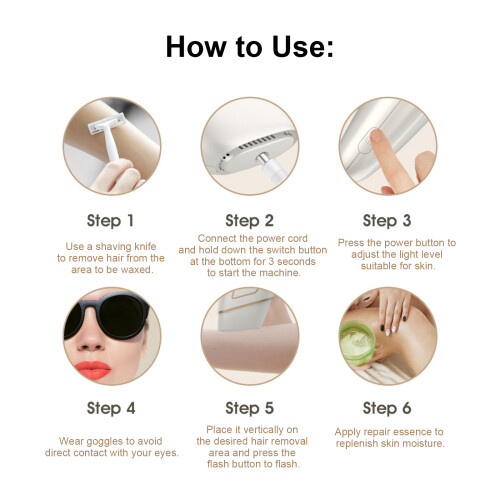 How to Use:

Step 1

Use a shaving knife to remove hair from the area to be waxed.

Step 2

Connect the power cord and hold down the switch button at the bottom for 3 seconds to start the machine.

Step 3

Press the power button to adjust the light level suitable for skin.

Step 4

Wear goggles to avoid direct contact with your eyes.

Step 5

Place it vertically on the desired hair removal area and press the flash button to flash.

Step 6

Apply repair essence to replenish skin moisture.