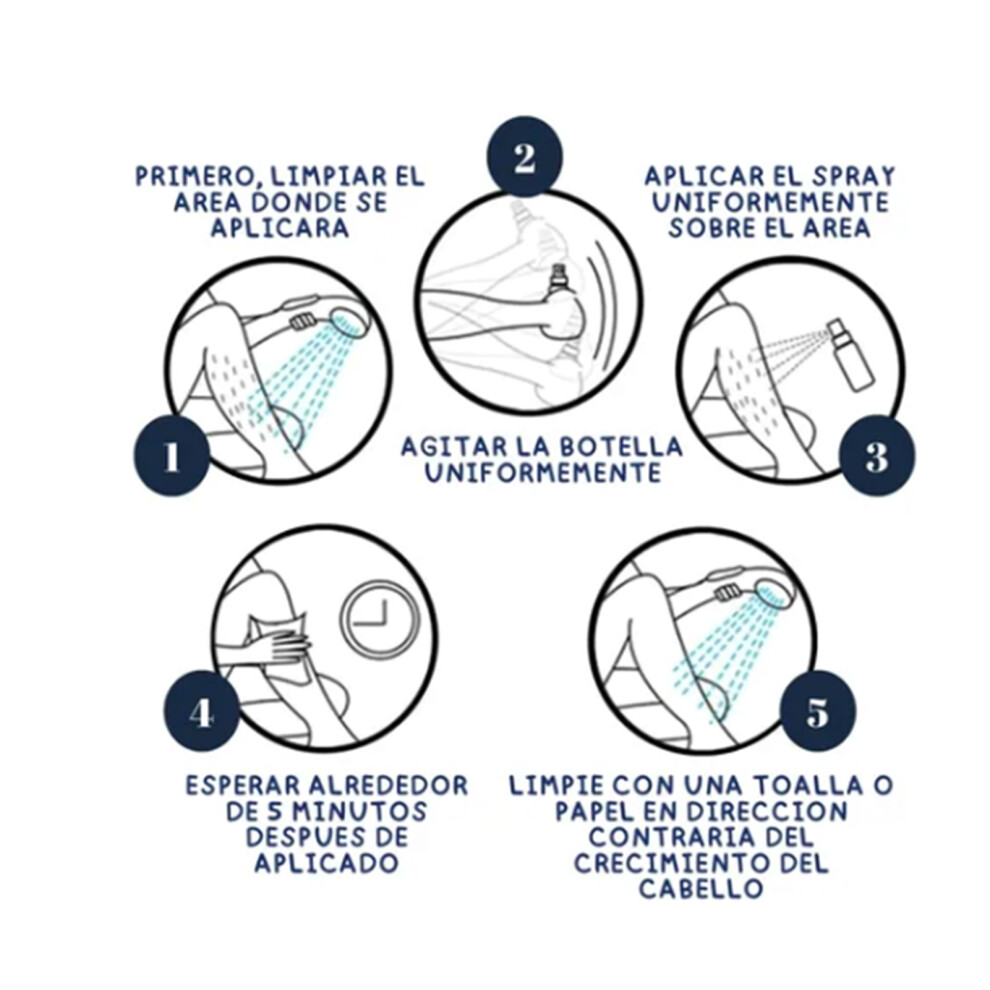 PRIMERO, LIMPIAR EL AREA DONDE SE APLICARA

1

2

AGITAR LA BOTELLA UNIFORMEMENTE

APLICAR EL SPRAY UNIFORMEMENTE SOBRE EL AREA

3

4

ESPERAR ALREDEDOR DE 5 MINUTOS DESPUES DE APLICADO

5

LIMPIE CON UNA TOALLA O PAPEL EN DIRECCION CONTRARIA DEL CRECIMIENTO DEL CABELLO