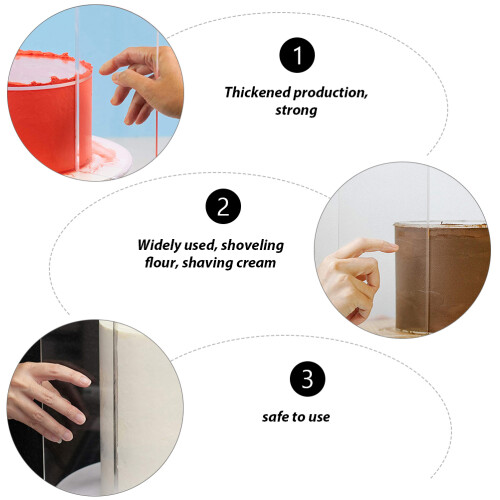 1

Thickened production, strong

2

Widely used, shoveling flour, shaving cream

3

safe to use