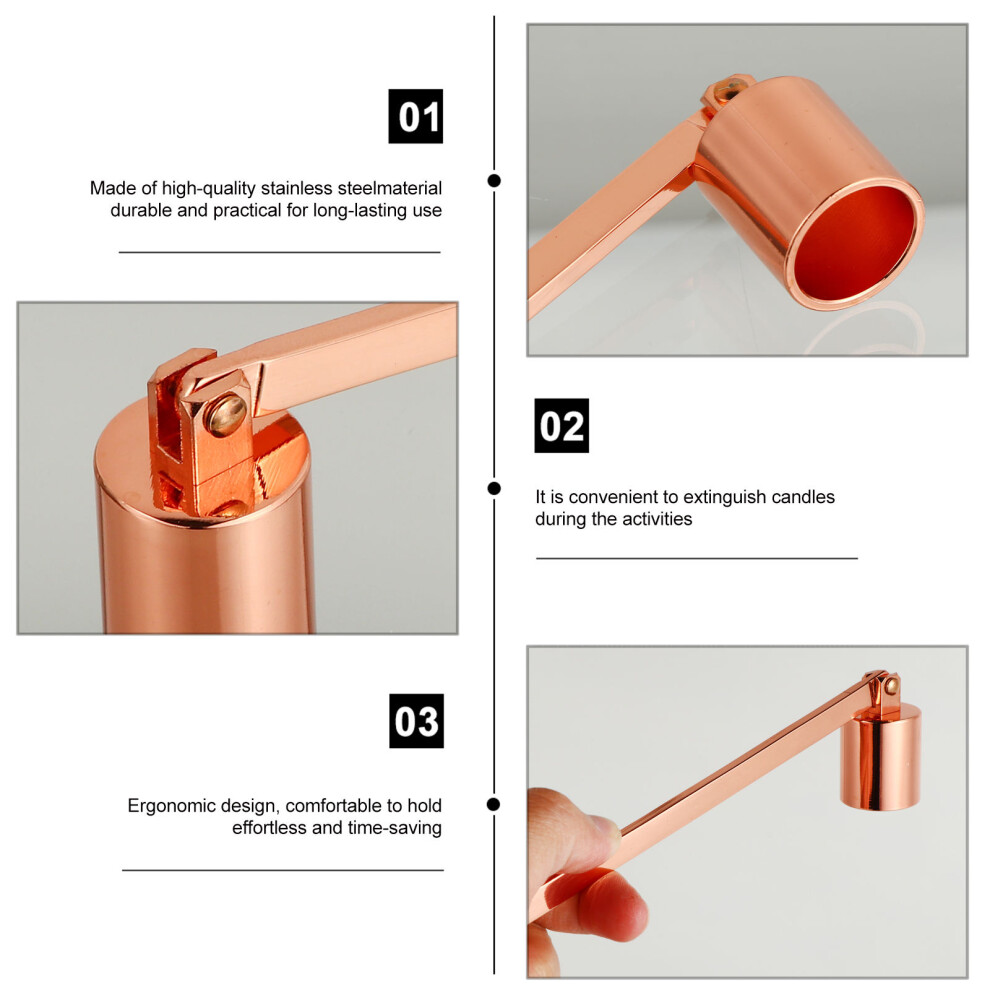 01

Made of high-quality stainless steelmaterial durable and practical for long-lasting use

02

It is convenient to extinguish candles during the activities

03

Ergonomic design, comfortable to hold effortless and time-saving