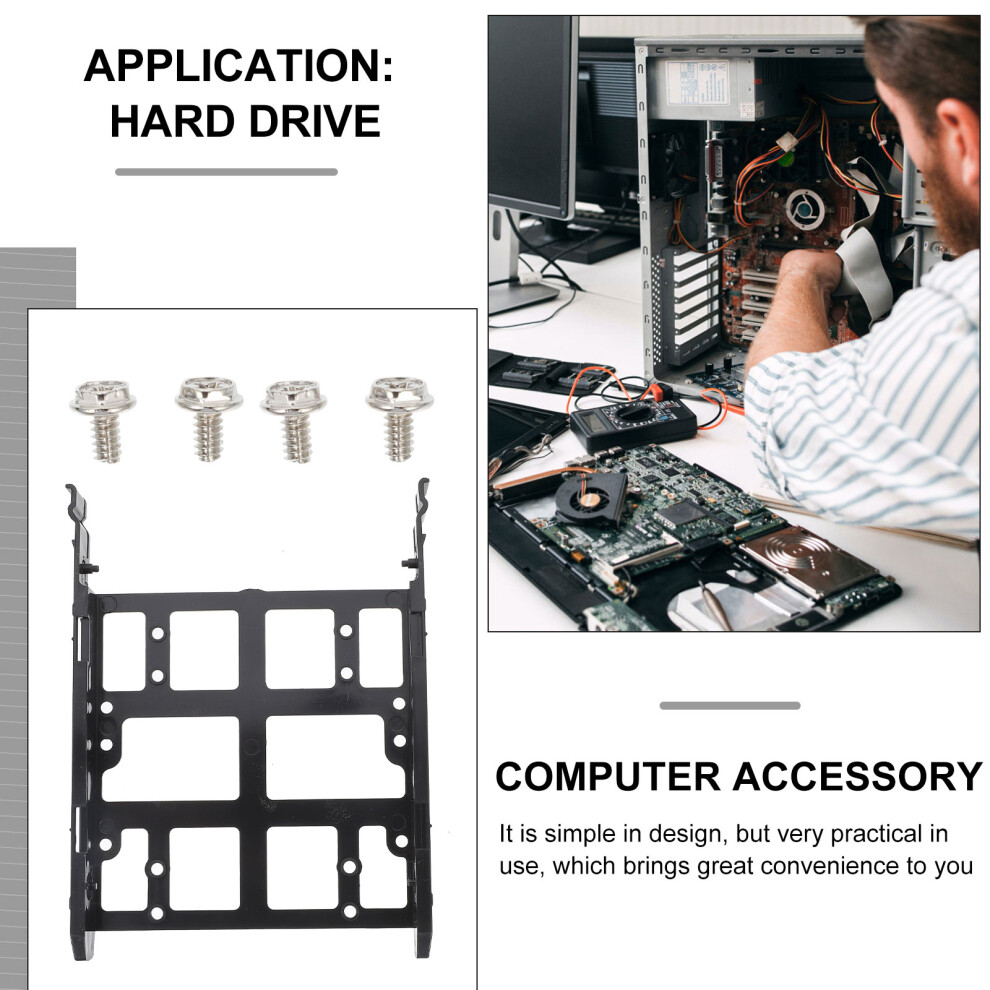 APPLICATION:
HARD DRIVE

COMPUTER ACCESSORY

It is simple in design, but very practical in use, which brings great convenience to you