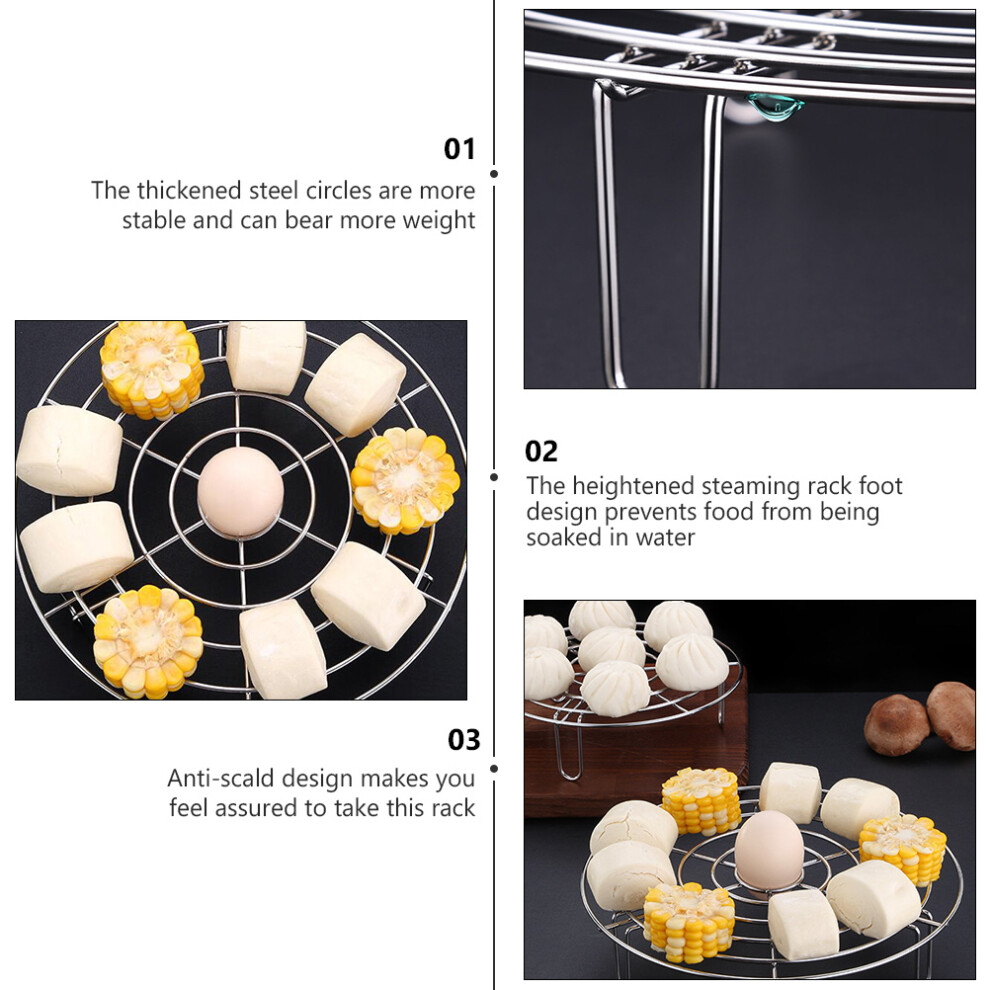 01
The thickened steel circles are more stable and can bear more weight

02
The heightened steaming rack foot design prevents food from being soaked in water

03
Anti-scald design makes you feel assured to take this rack