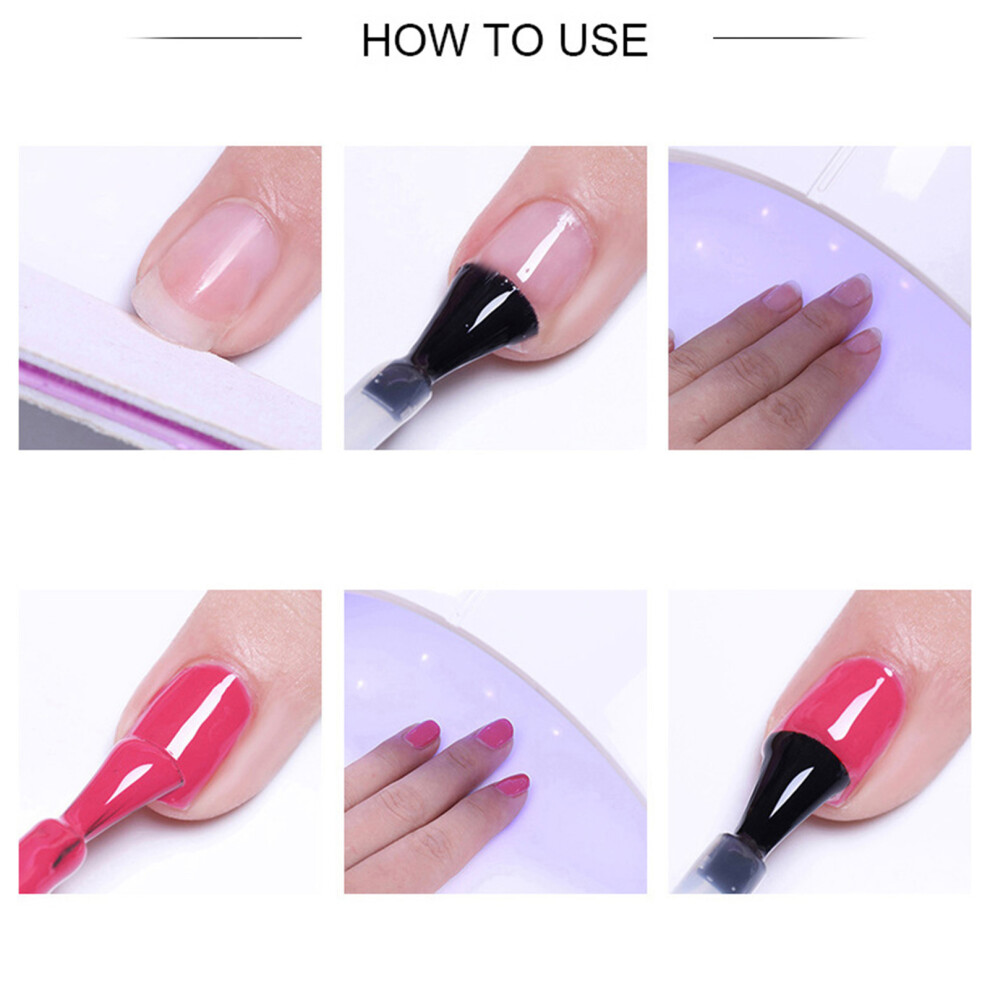 HOW TO USE