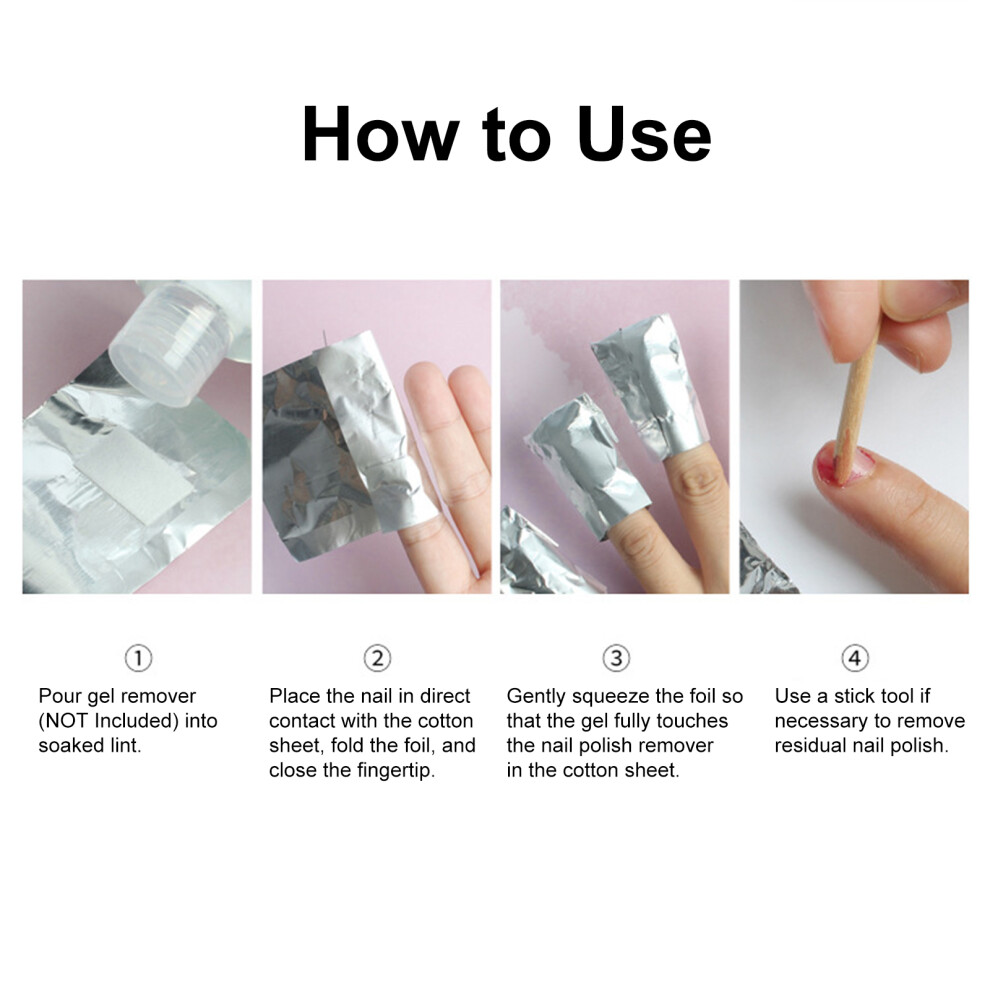 How to Use

①
Pour gel remover (NOT Included) into soaked lint.

②
Place the nail in direct contact with the cotton sheet, fold the foil, and close the fingertip.

③
Gently squeeze the foil so that the gel fully touches the nail polish remover in the cotton sheet.

④
Use a stick tool if necessary to remove residual nail polish.