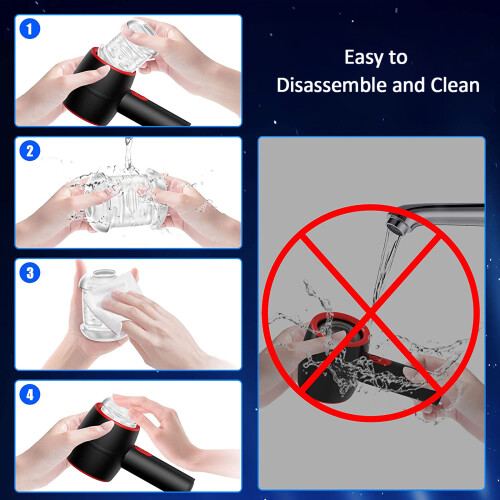 1

2

3

4

Easy to Disassemble and Clean