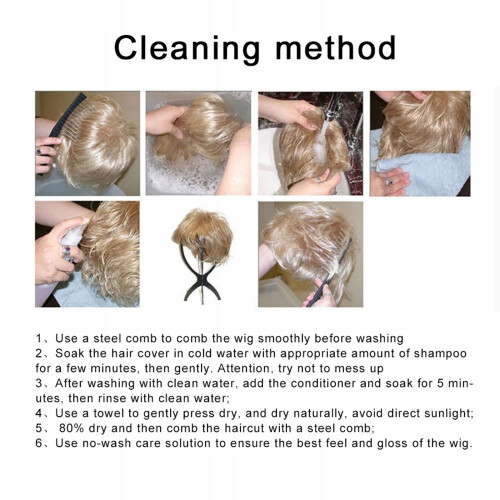 Cleaning method

1、Use a steel comb to comb the wig smoothly before washing

2、Soak the hair cover in cold water with appropriate amount of shampoo for a few minutes, then gently. Attention, try not to mess up

3、After washing with clean water, add the conditioner and soak for 5 minutes, then rinse with clean water;

4、Use a towel to gently press dry, and dry naturally, avoid direct sunlight;

5、 80% dry and then comb the haircut with a steel comb;

6、Use no-wash care solution to ensure the best feel and gloss of the wig.