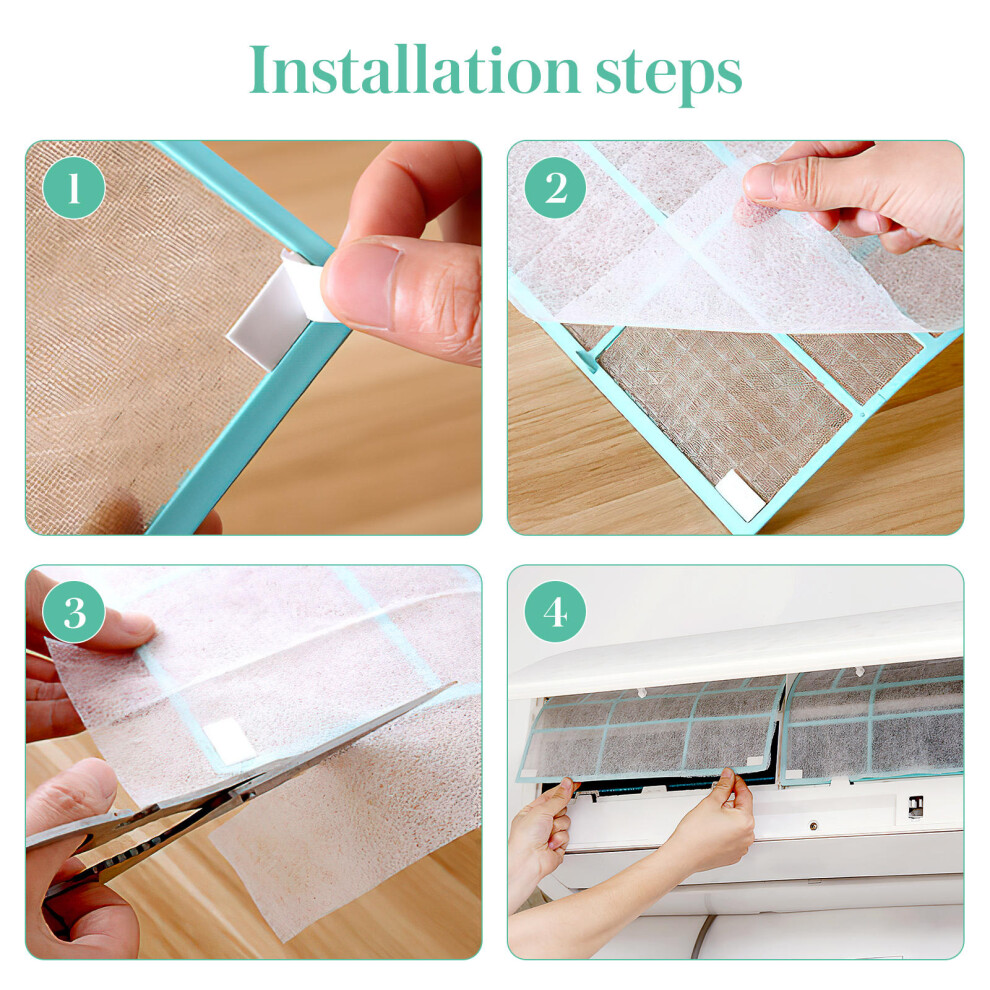 Installation steps

1

2

3

4