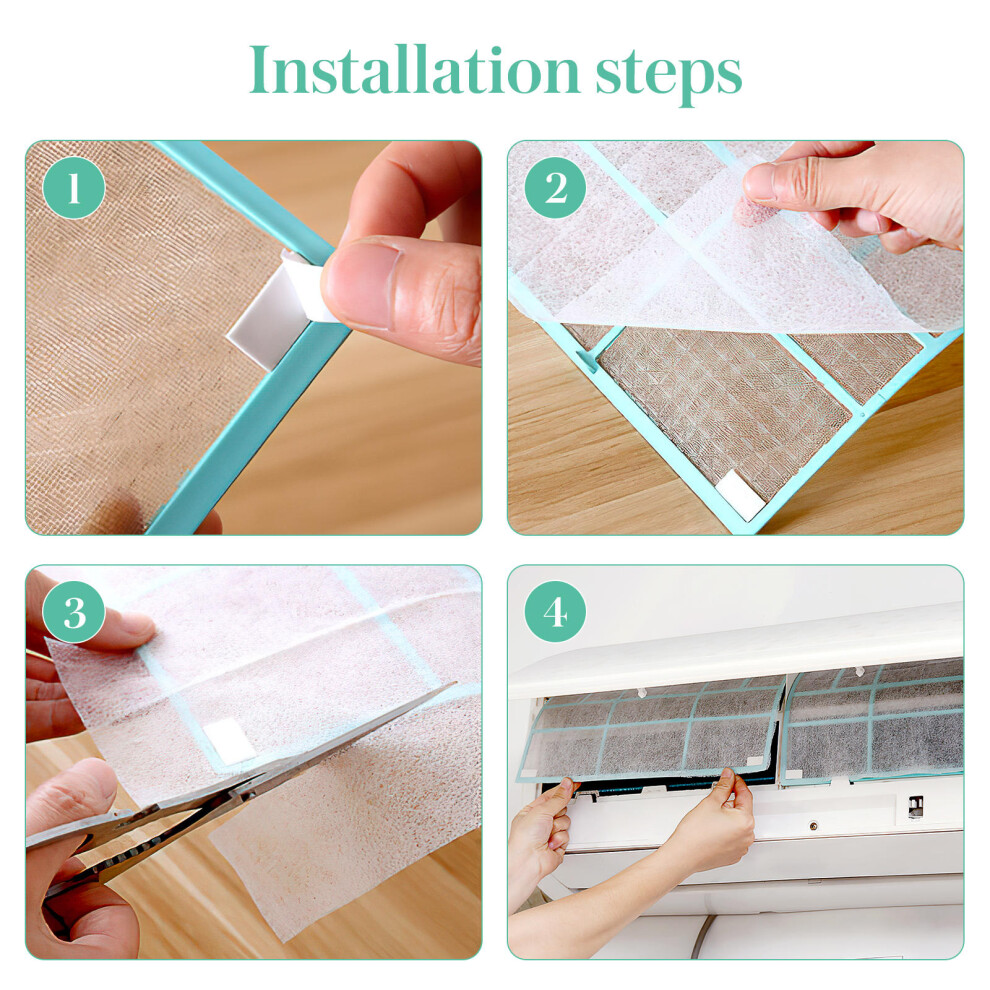 Installation steps

1

2

3

4