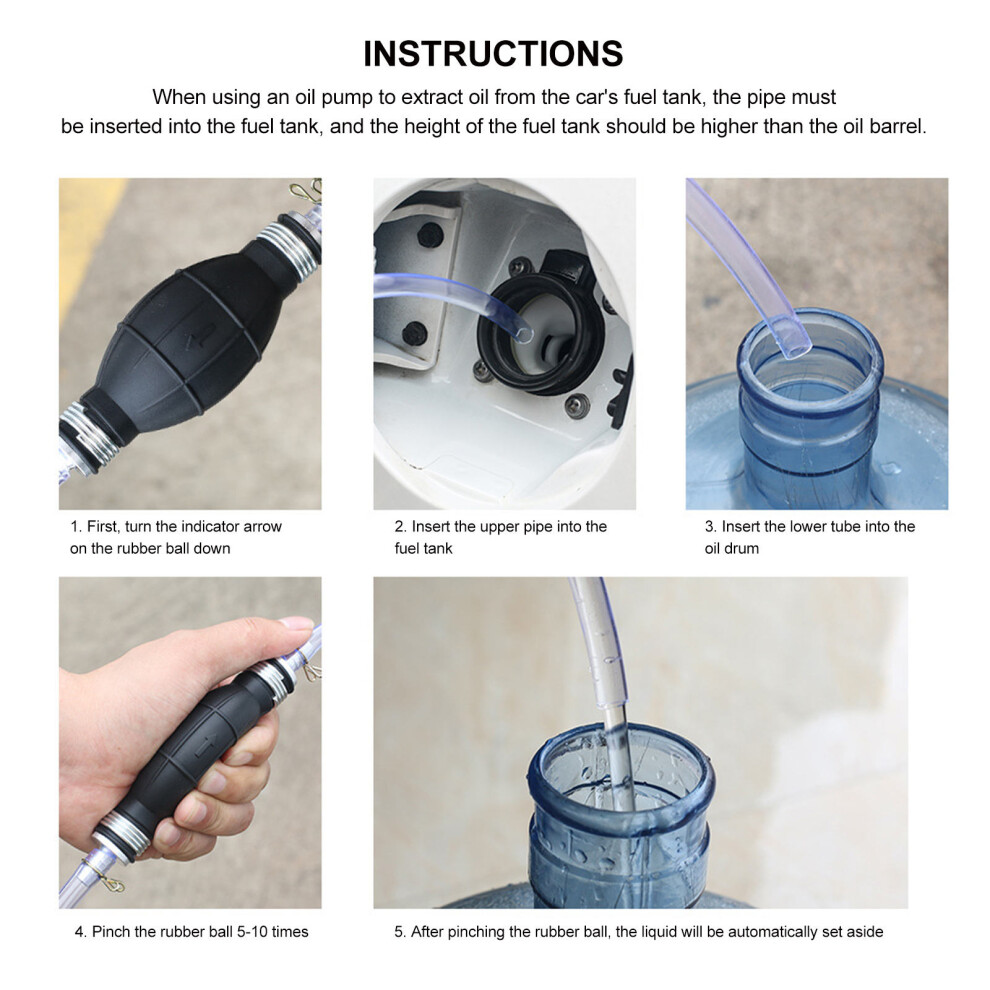 INSTRUCTIONS

When using an oil pump to extract oil from the car's fuel tank, the pipe must be inserted into the fuel tank, and the height of the fuel tank should be higher than the oil barrel.

1. First, turn the indicator arrow on the rubber ball down

2. Insert the upper pipe into the fuel tank

3. Insert the lower tube into the oil drum

4. Pinch the rubber ball 5-10 times

5. After pinching the rubber ball, the liquid will be automatically set aside