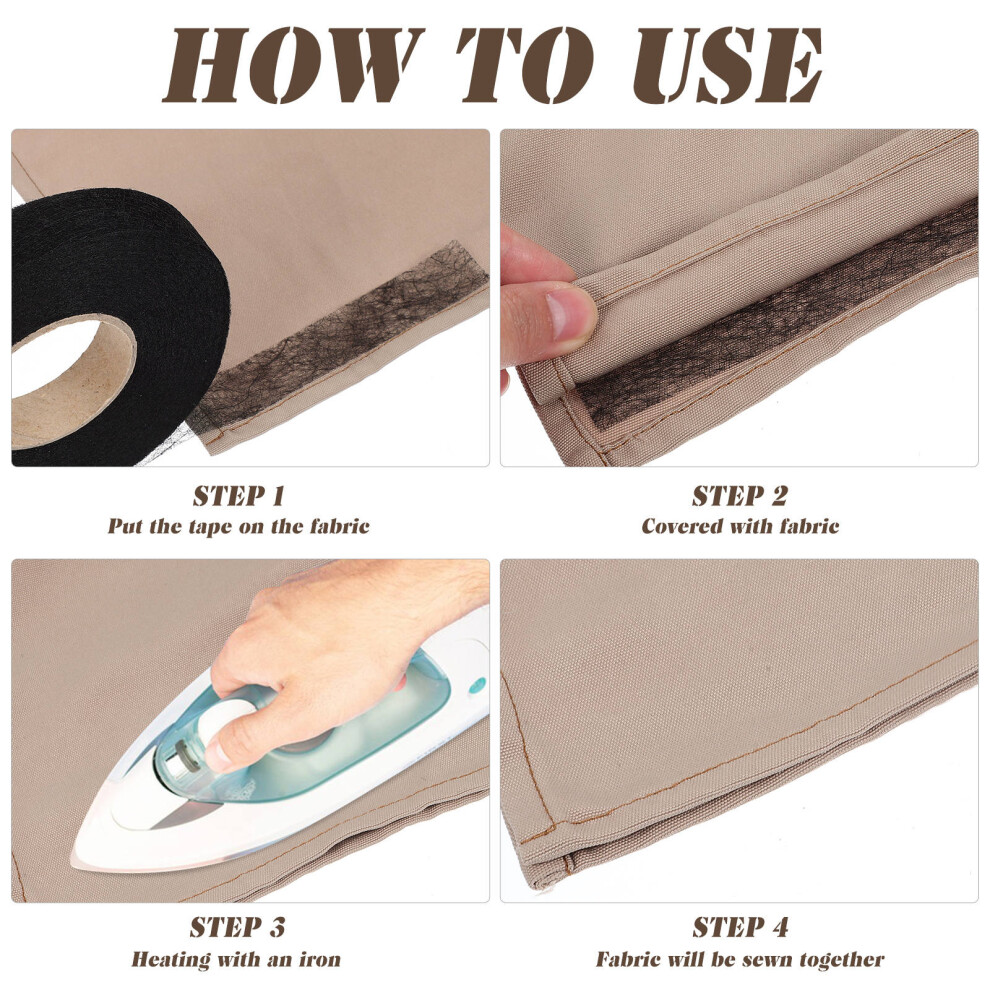 HOW TO USE

STEP 1
Put the tape on the fabric

STEP 2
Covered with fabric

STEP 3
Heating with an iron

STEP 4
Fabric will be sewn together