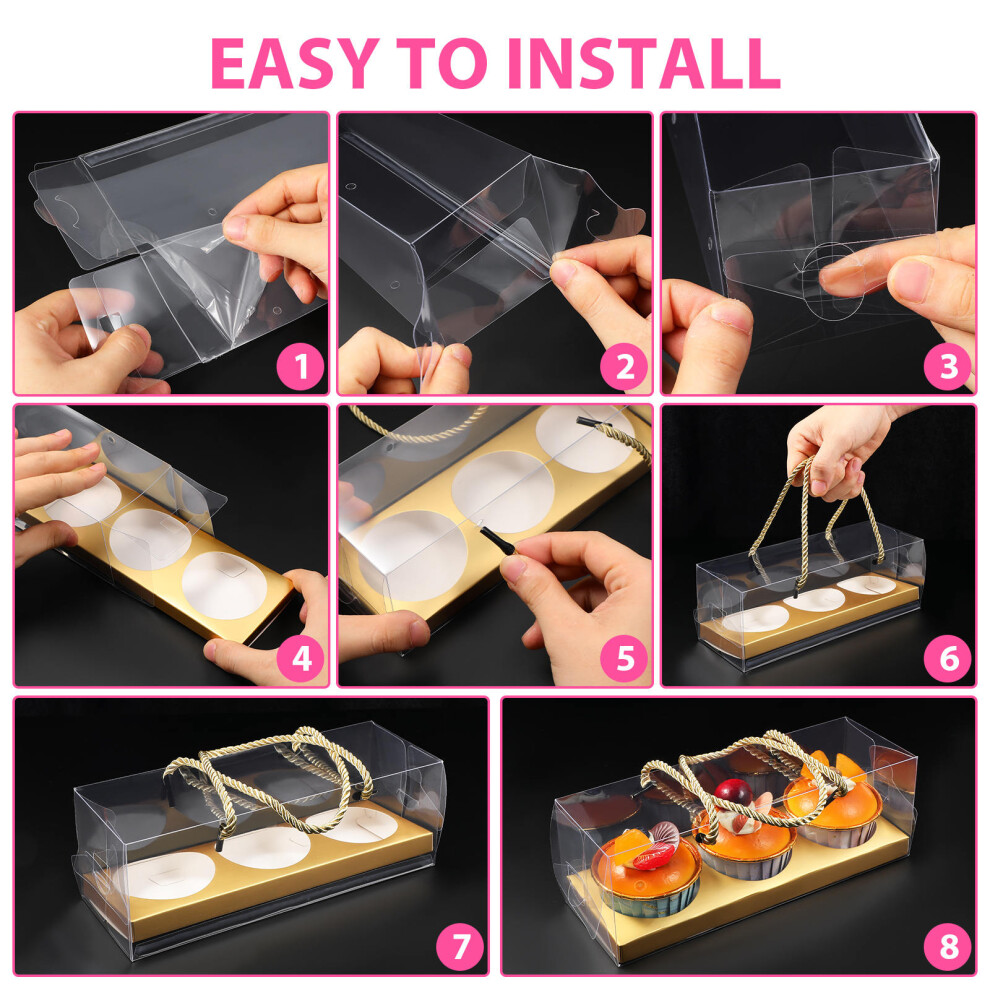 EASY TO INSTALL

1

2

3

4

5

6

7

8