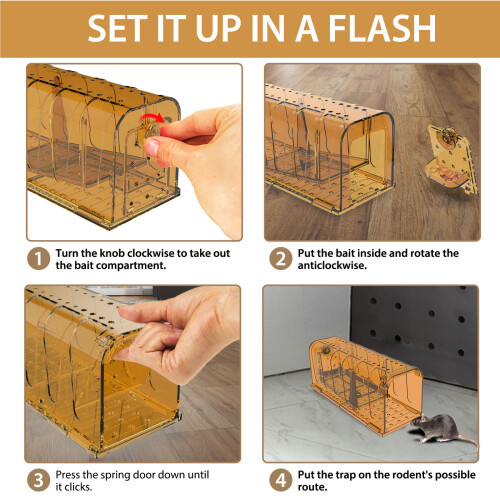 SET IT UP IN A FLASH

1 Turn the knob clockwise to take out the bait compartment.

2 Put the bait inside and rotate the anticlockwise.

3 Press the spring door down until it clicks.

4 Put the trap on the rodent's possible route.