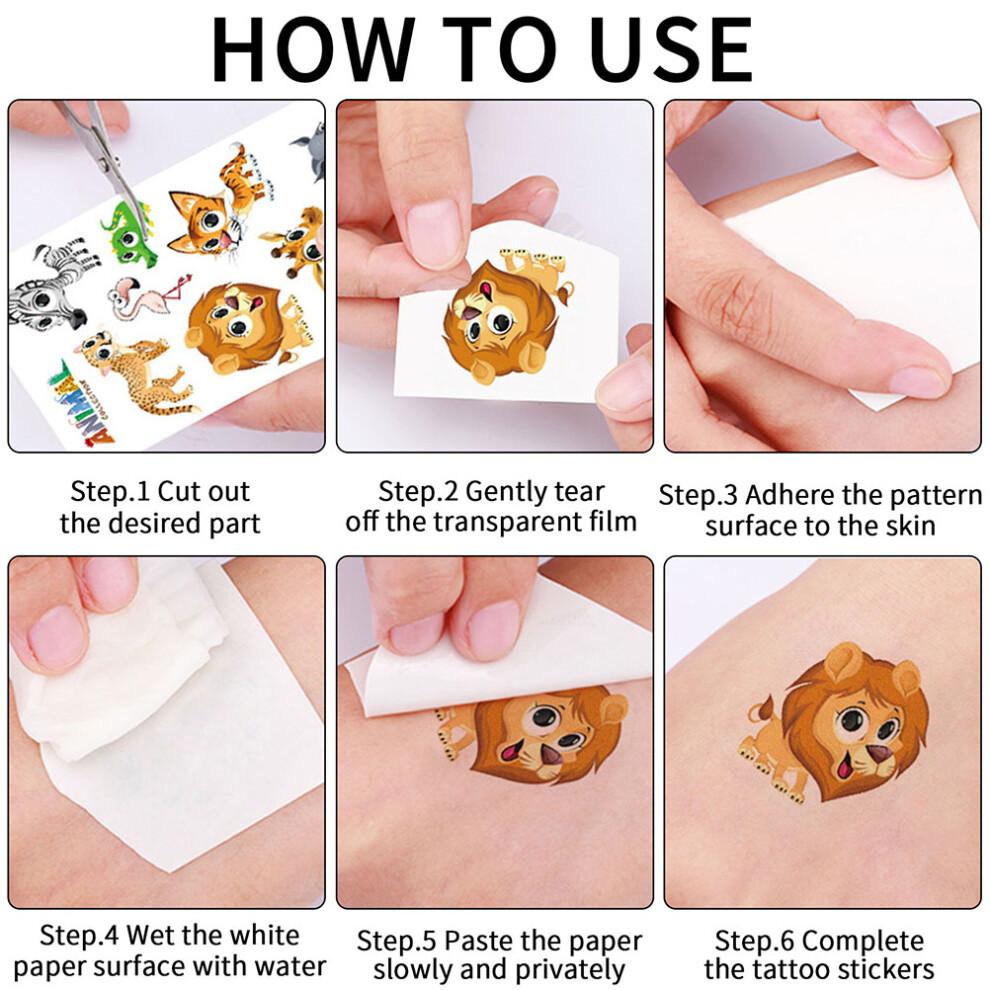 HOW TO USE

ANIMAL

Step.1 Cut out the desired part

Step.2 Gently tear off the transparent film

Step.3 Adhere the pattern surface to the skin

Step.4 Wet the white paper surface with water

Step.5 Paste the paper slowly and privately

Step.6 Complete the tattoo stickers