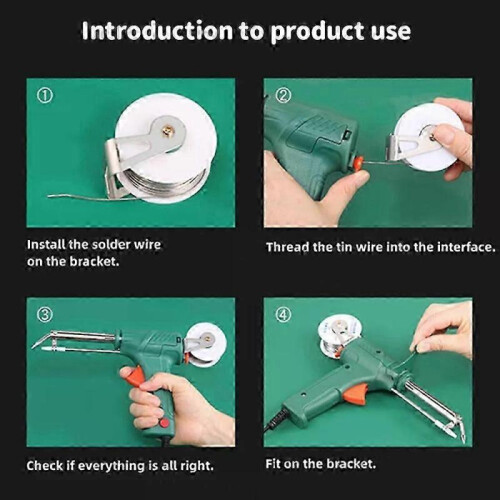 Introduction to product use

①

Install the solder wire on the bracket.

②

Thread the tin wire into the interface.

③

Check if everything is all right.

④

Fit on the bracket.