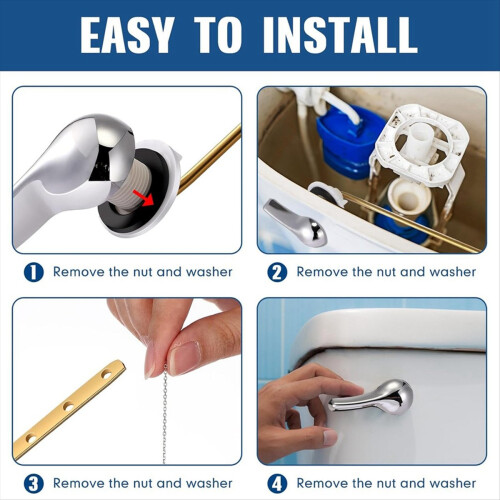 EASY TO INSTALL

1 Remove the nut and washer

2 Remove the nut and washer

3 Remove the nut and washer

4 Remove the nut and washer