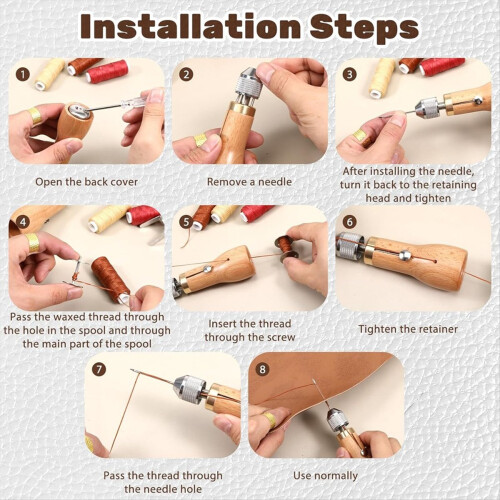 Installation Steps

1

Open the back cover

2

Remove a needle

3

After installing the needle, turn it back to the retaining head and tighten

4

Pass the waxed thread through the hole in the spool and through the main part of the spool

5

Insert the thread through the screw

6

Tighten the retainer

7

Pass the thread through the needle hole

8

Use normally