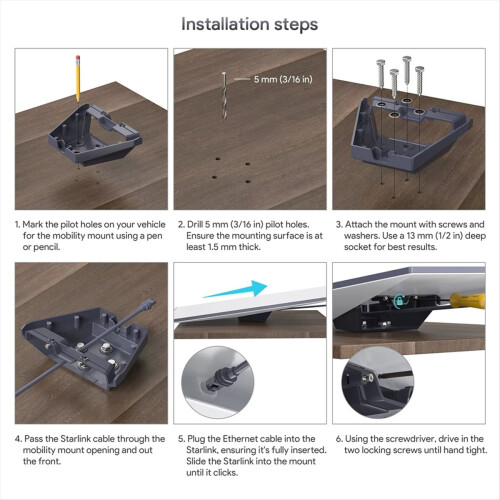 Installation steps

5 mm (3/16 in)

1. Mark the pilot holes on your vehicle for the mobility mount using a pen or pencil.

2. Drill 5 mm (3/16 in) pilot holes. Ensure the mounting surface is at least 1.5 mm thick.

3. Attach the mount with screws and washers. Use a 13 mm (1/2 in) deep socket for best results.

4. Pass the Starlink cable through the mobility mount opening and out the front.

5. Plug the Ethernet cable into the Starlink, ensuring it's fully inserted. Slide the Starlink into the mount until it clicks.

6. Using the screwdriver, drive in the two locking screws until hand tight.