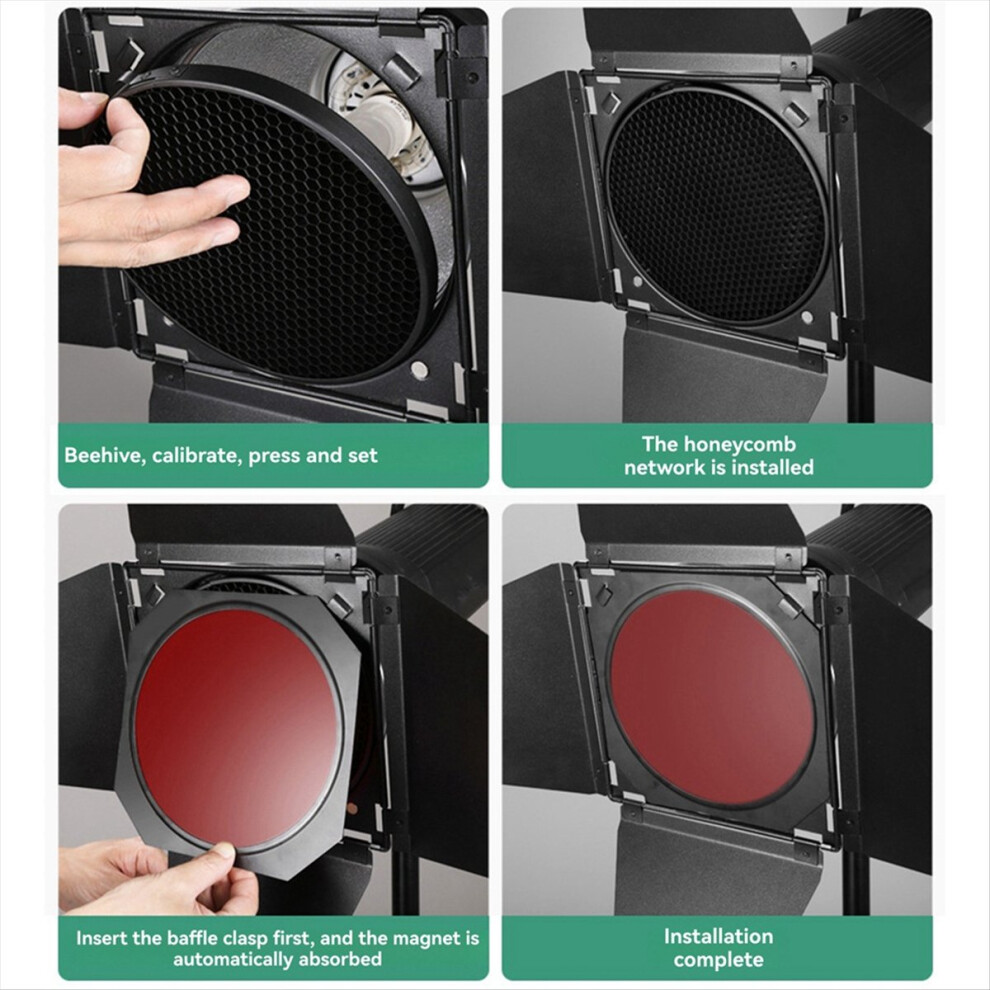 Beehive, calibrate, press and set

The honeycomb network is installed

Insert the baffle clasp first, and the magnet is automatically absorbed

Installation complete