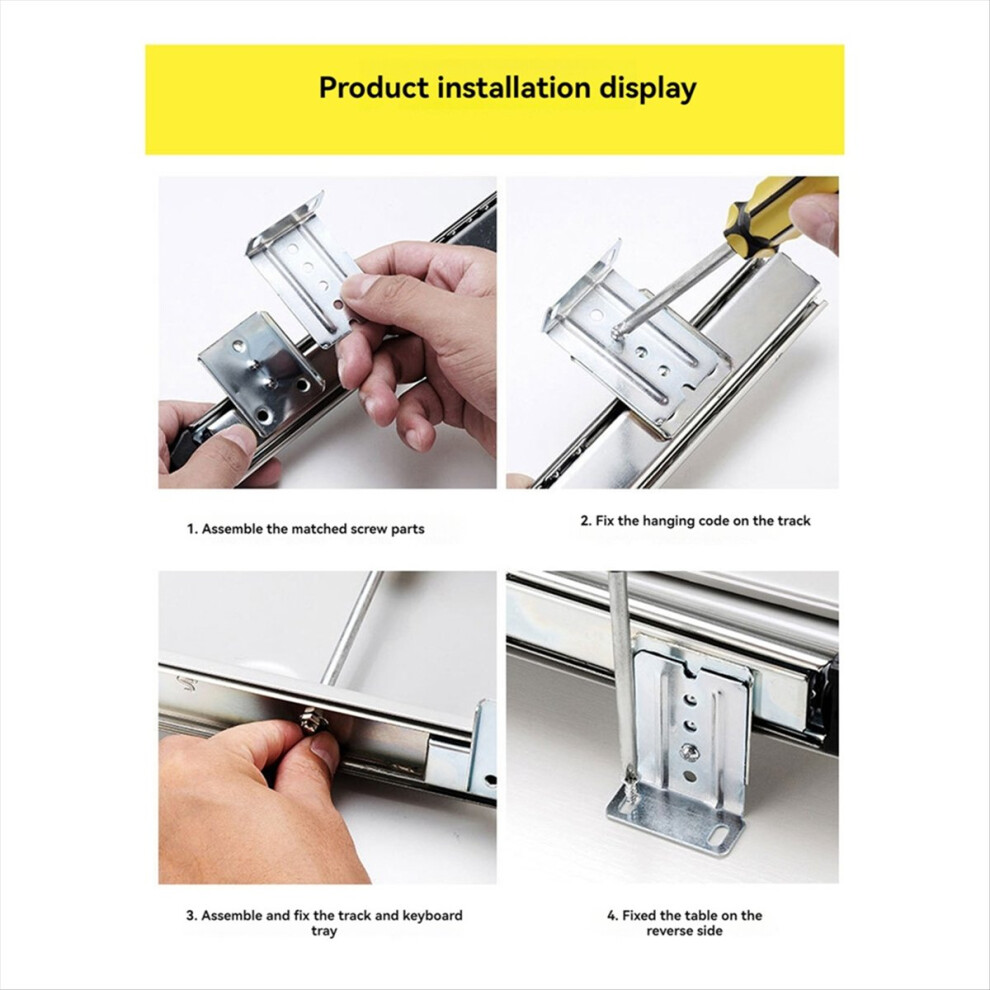 Product installation display

1. Assemble the matched screw parts

2. Fix the hanging code on the track

3. Assemble and fix the track and keyboard tray

4. Fixed the table on the reverse side