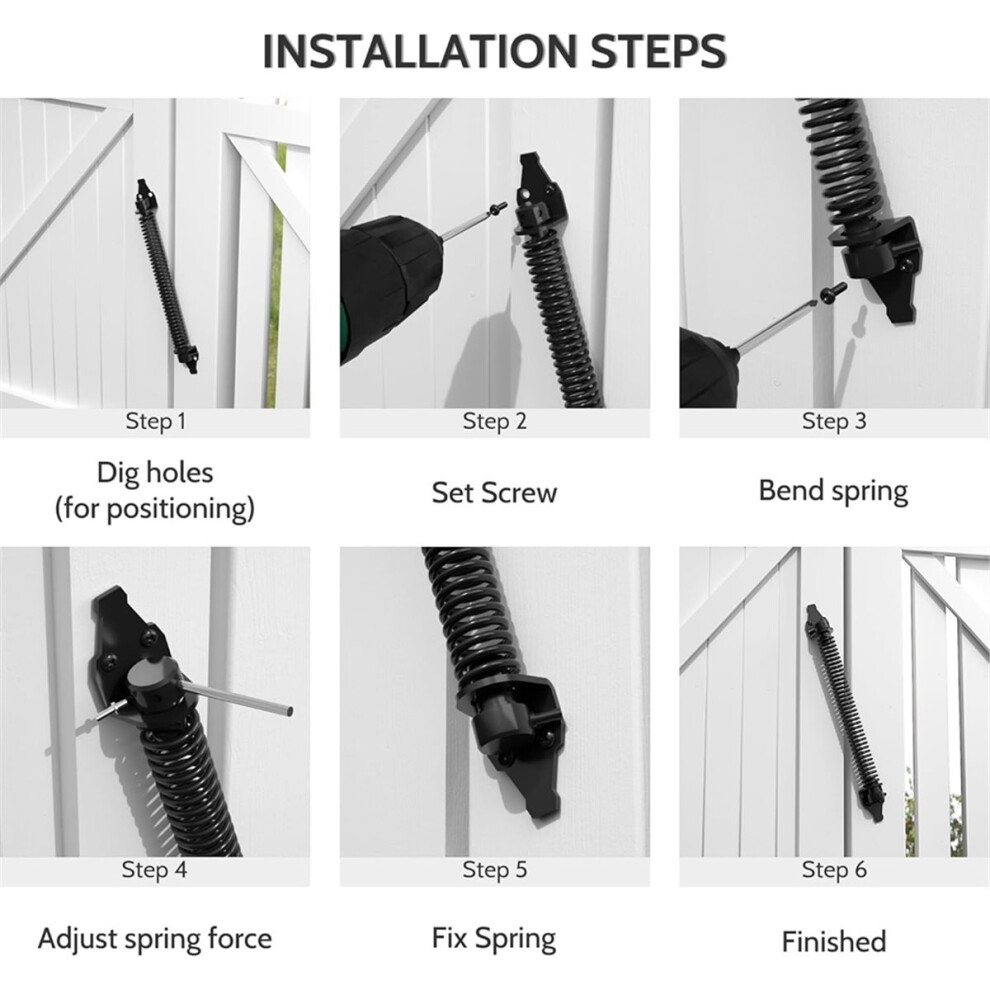 INSTALLATION STEPS

Step 1

Dig holes (for positioning)

Step 2

Set Screw

Step 3

Bend spring

Step 4

Adjust spring force

Step 5

Fix Spring

Step 6

Finished