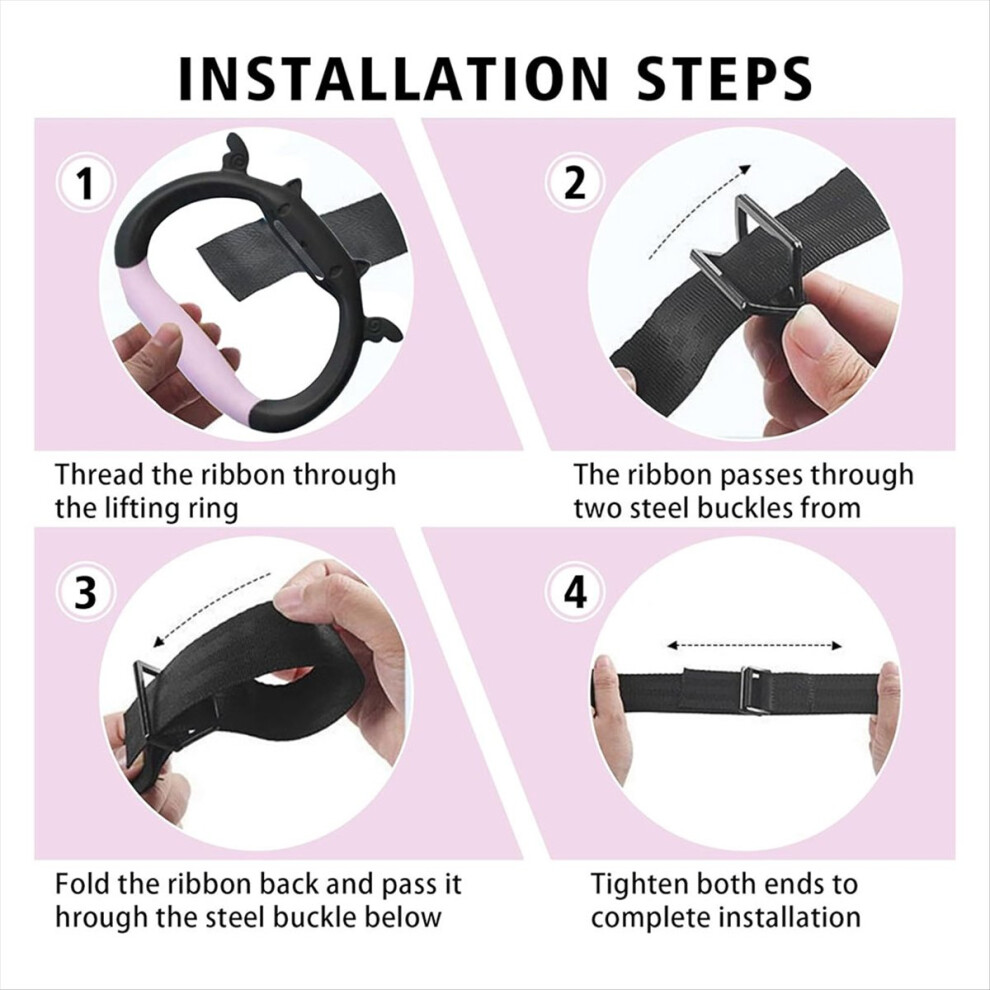 INSTALLATION STEPS

1

Thread the ribbon through the lifting ring

2

The ribbon passes through two steel buckles from

3

Fold the ribbon back and pass it hrough the steel buckle below

4

Tighten both ends to complete installation