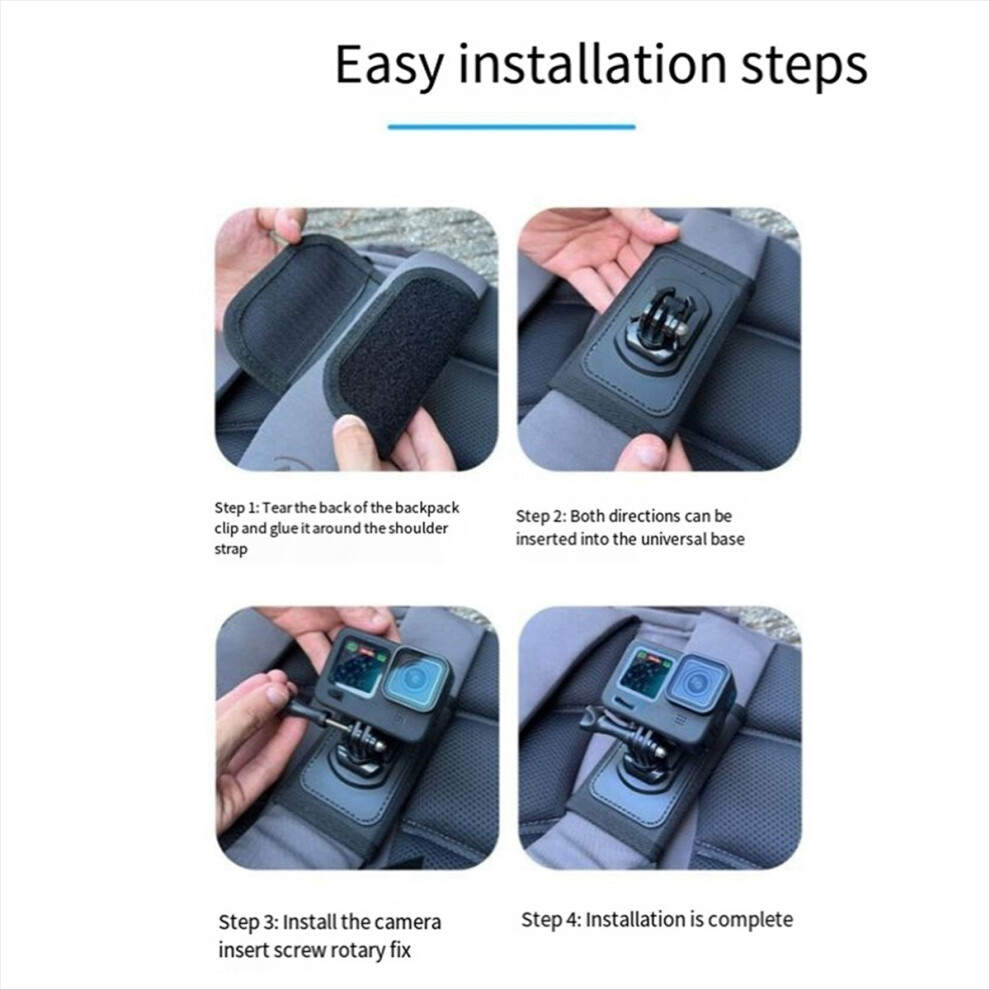 Easy installation steps

Step 1: Tear the back of the backpack clip and glue it around the shoulder strap

Step 2: Both directions can be inserted into the universal base

Step 3: Install the camera insert screw rotary fix

Step 4: Installation is complete