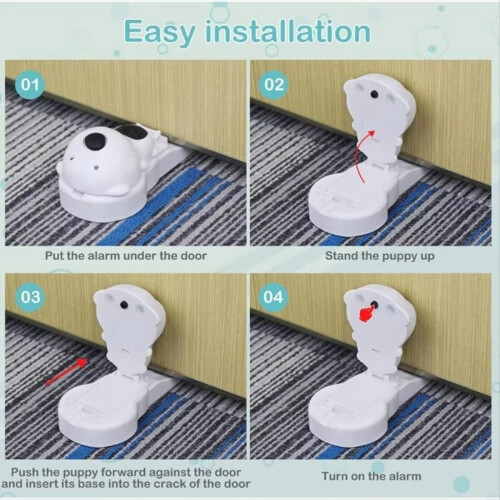 Easy installation

01

Put the alarm under the door

02

Stand the puppy up

03

Push the puppy forward against the door and insert its base into the crack of the door

04

Turn on the alarm