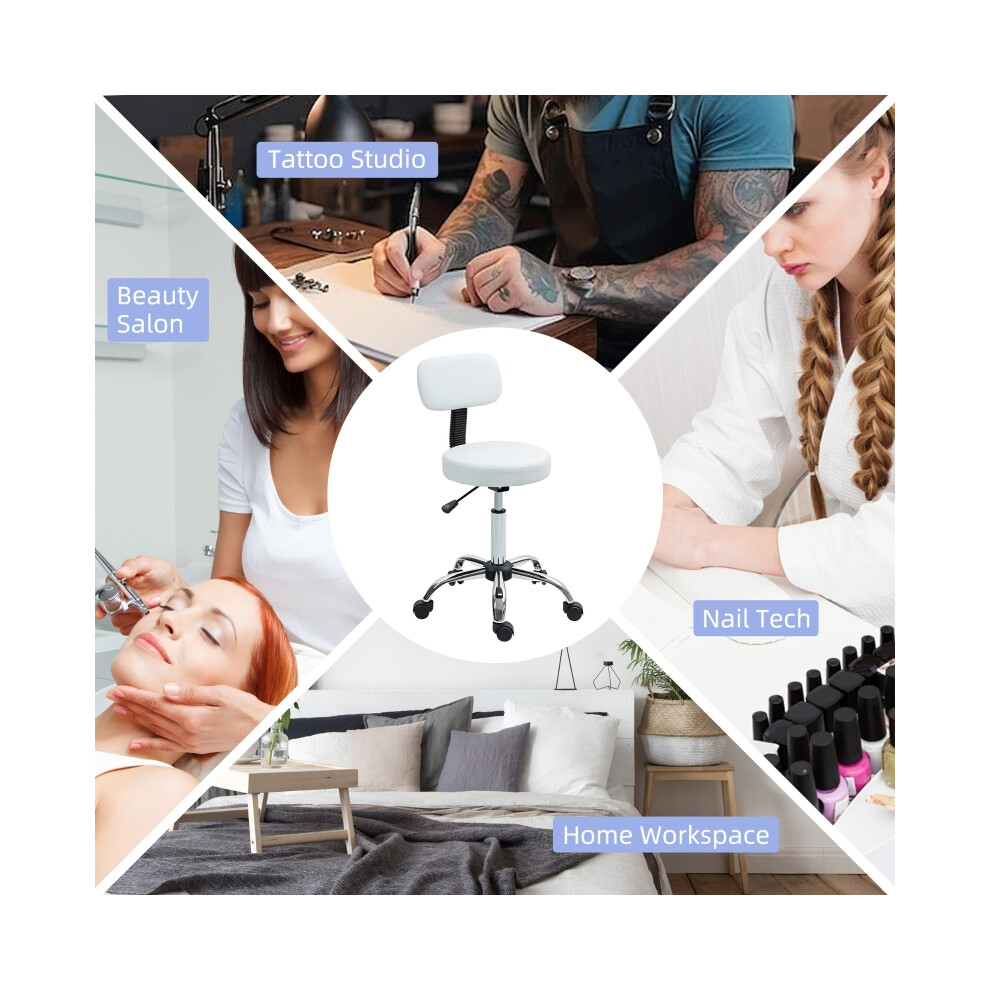 Tattoo Studio

Beauty Salon

Nail Tech

Home Workspace