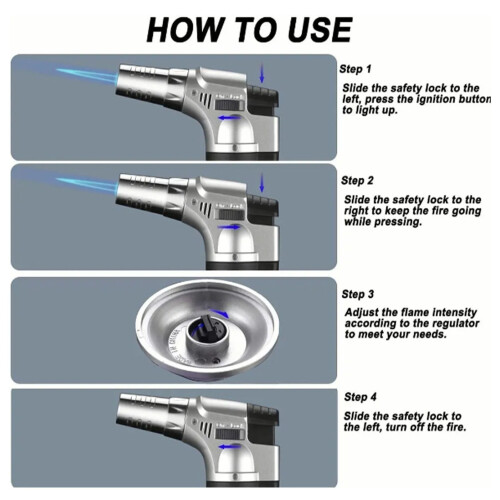 HOW TO USE

Step 1

Slide the safety lock to the left, press the ignition button to light up.

Step 2

Slide the safety lock to the right to keep the fire going while pressing.

Step 3

Adjust the flame intensity according to the regulator to meet your needs.

Step 4

Slide the safety lock to the left, turn off the fire.