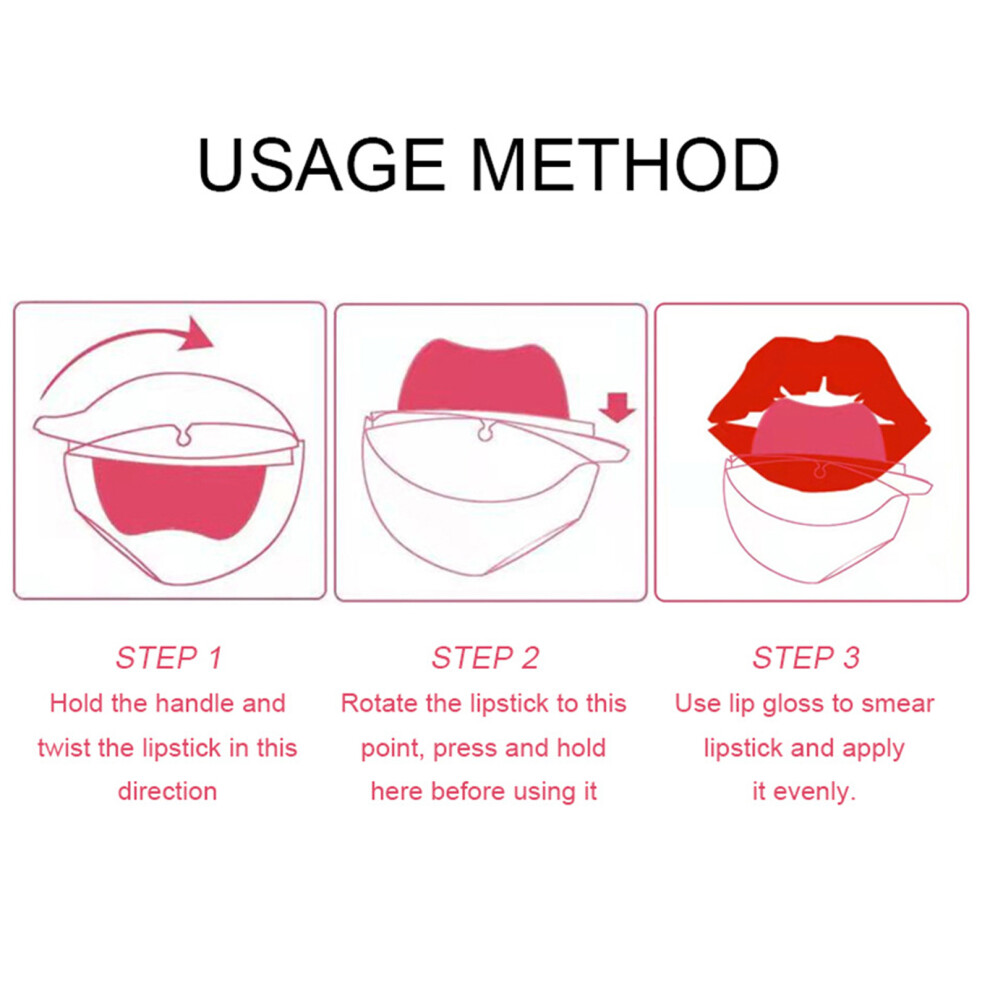 USAGE METHOD

STEP 1
Hold the handle and twist the lipstick in this direction

STEP 2
Rotate the lipstick to this point, press and hold here before using it

STEP 3
Use lip gloss to smear lipstick and apply it evenly.