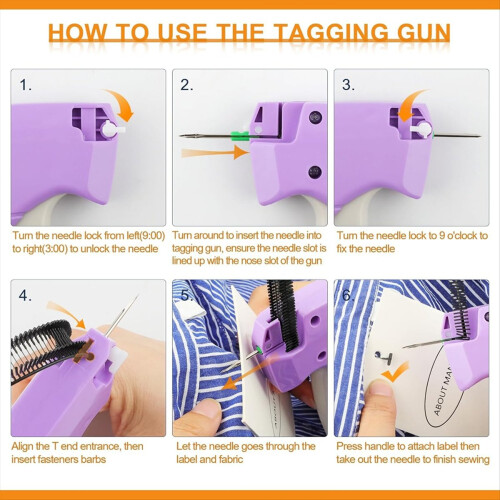 HOW TO USE THE TAGGING GUN

1.

Turn the needle lock from left(9:00) to right(3:00) to unlock the needle

2.

Turn around to insert the needle into tagging gun, ensure the needle slot is lined up with the nose slot of the gun

3.

Turn the needle lock to 9 o'clock to fix the needle

4.

Align the T end entrance, then insert fasteners barbs

5.

Let the needle goes through the label and fabric

6.

ABOUT MA

Press handle to attach label then take out the needle to finish sewing