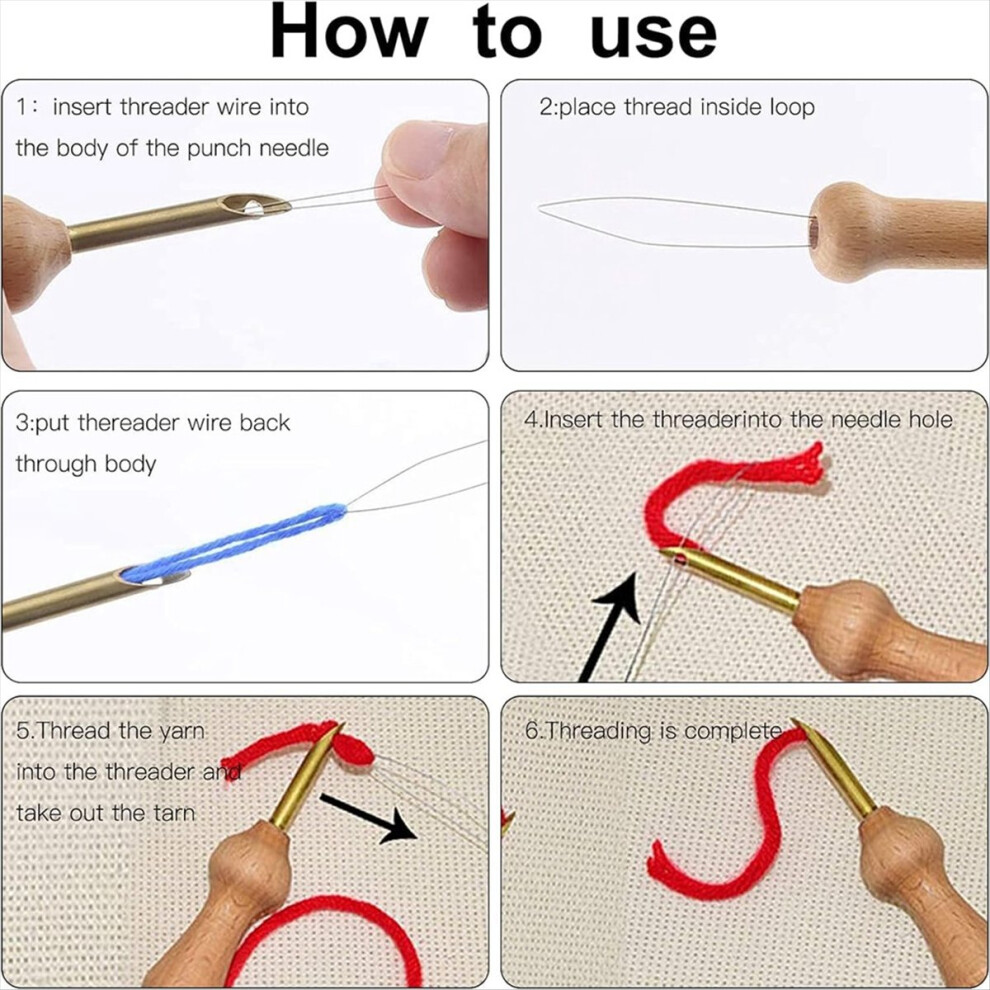 How to use

1： insert threader wire into the body of the punch needle

2:place thread inside loop

3:put thereader wire back through body

4.Insert the threaderinto the needle hole

5.Thread the yarn into the threader and take out the tarn

6.Threading is complete