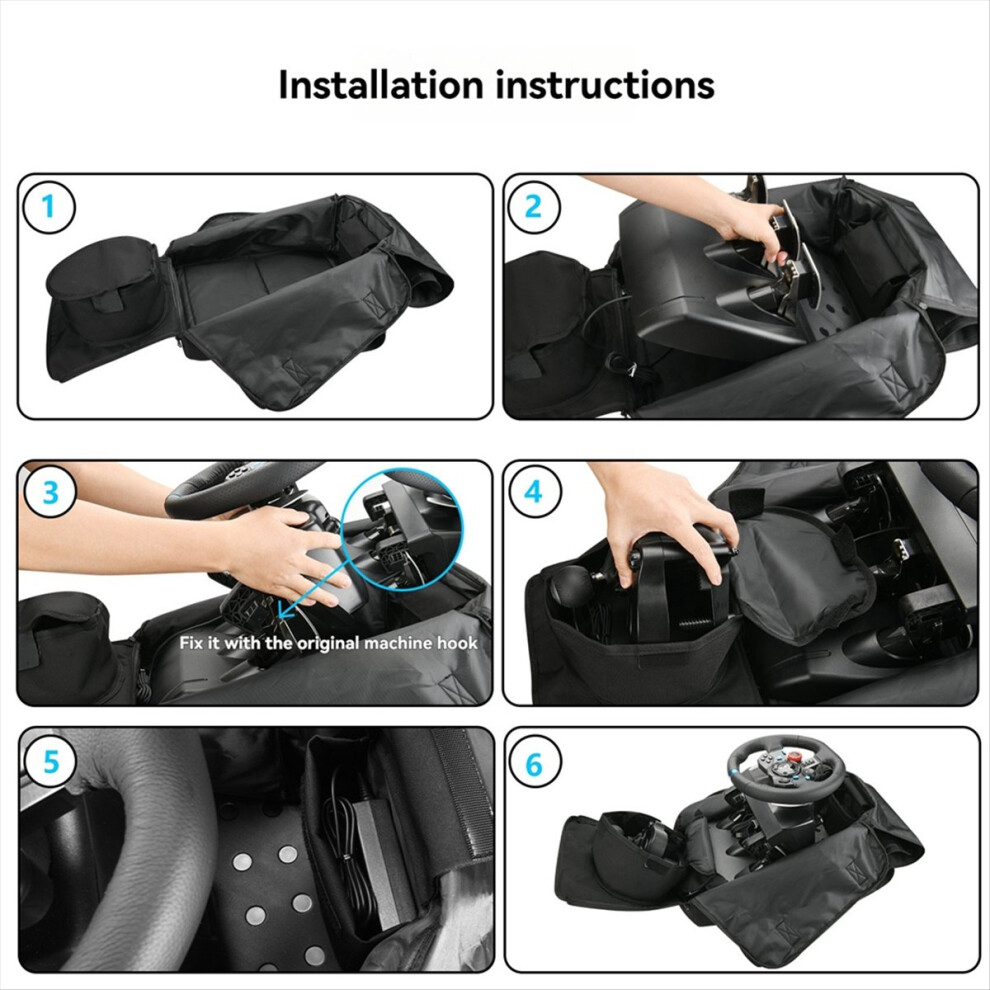 Installation instructions

1

2

3

Fix it with the original machine hook

4

5

6