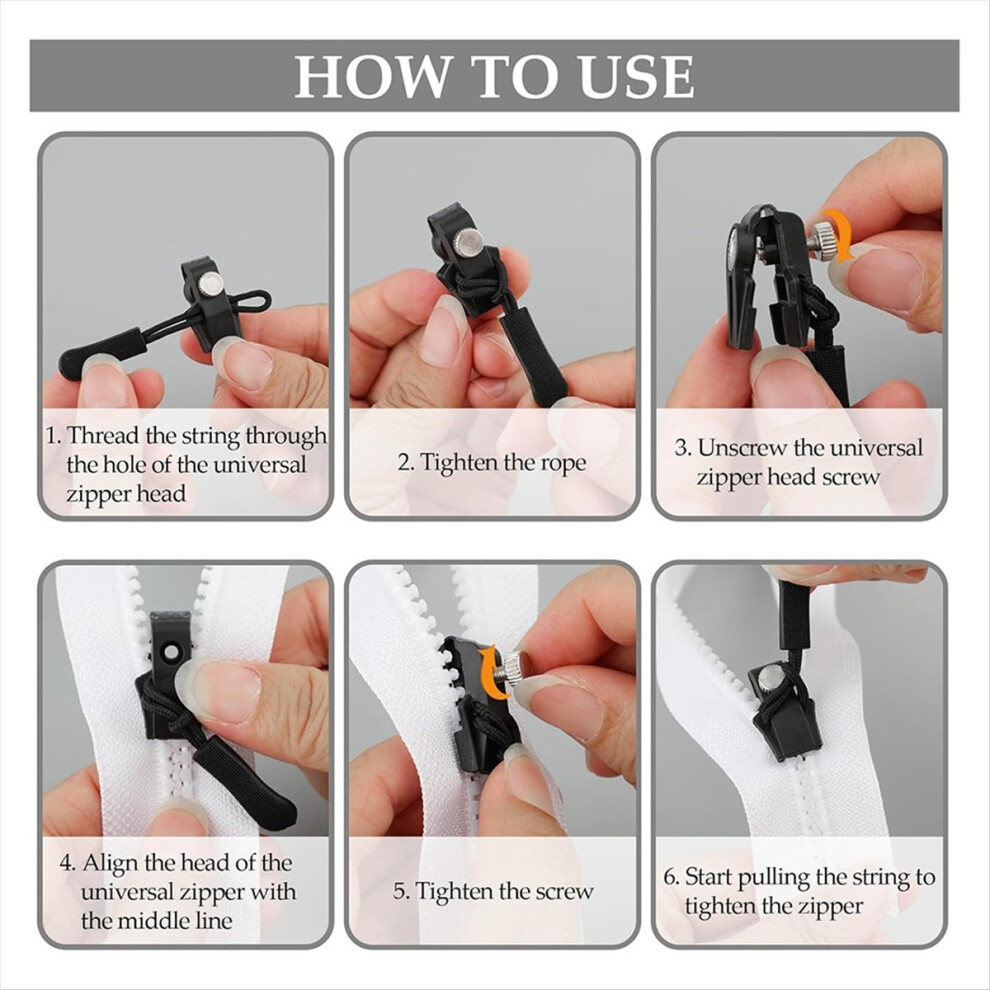 HOW TO USE

1. Thread the string through the hole of the universal zipper head

2. Tighten the rope

3. Unscrew the universal zipper head screw

4. Align the head of the universal zipper with the middle line

5. Tighten the screw

6. Start pulling the string to tighten the zipper