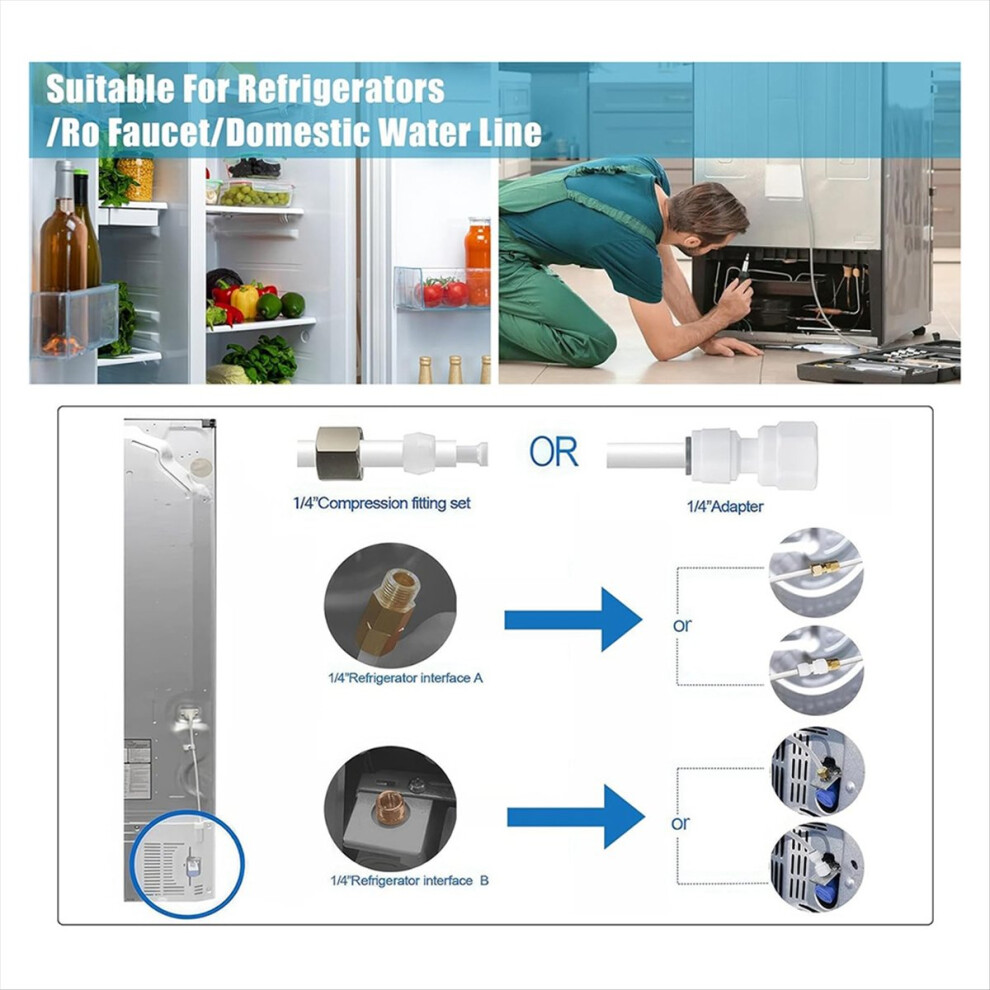 Suitable For Refrigerators /Ro Faucet/Domestic Water Line

1/4"Compression fitting set

OR

1/4"Adapter

1/4"Refrigerator interface A

or

1/4"Refrigerator interface B

or