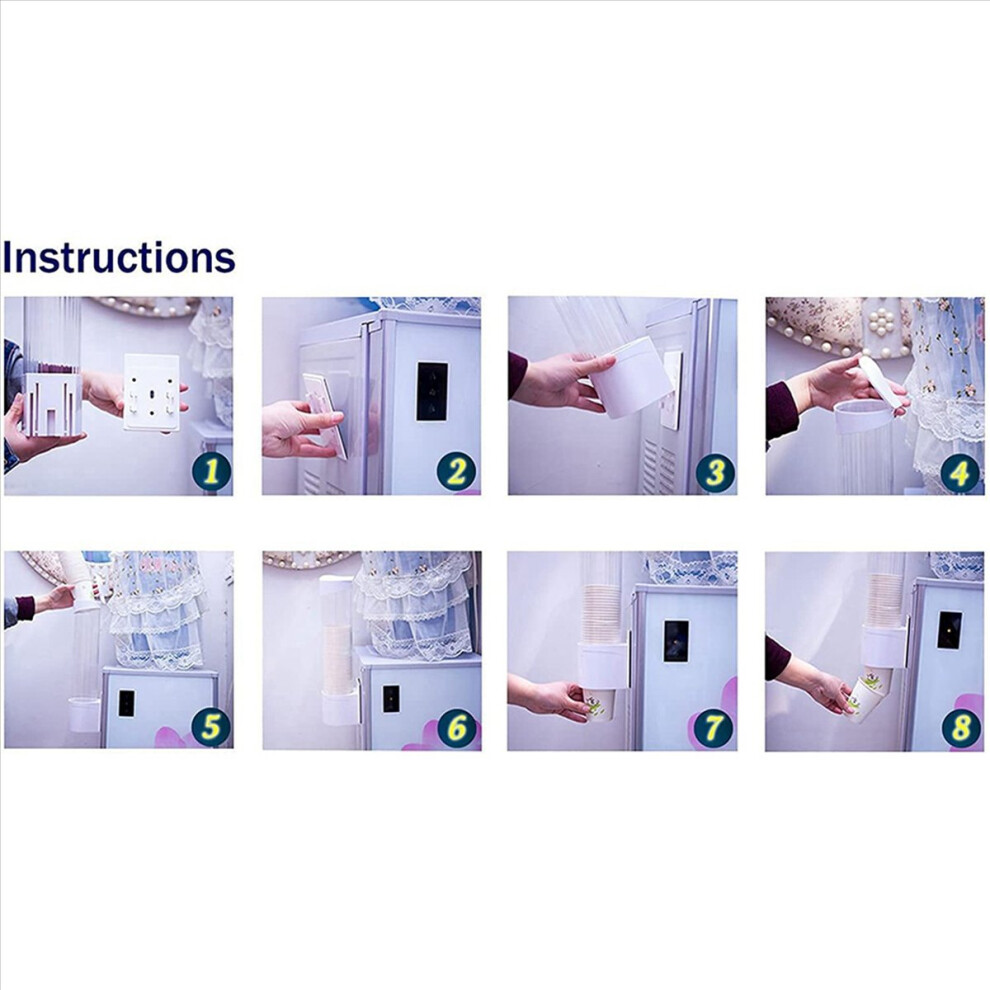 Instructions

1

2

3

4

5

6

7

8