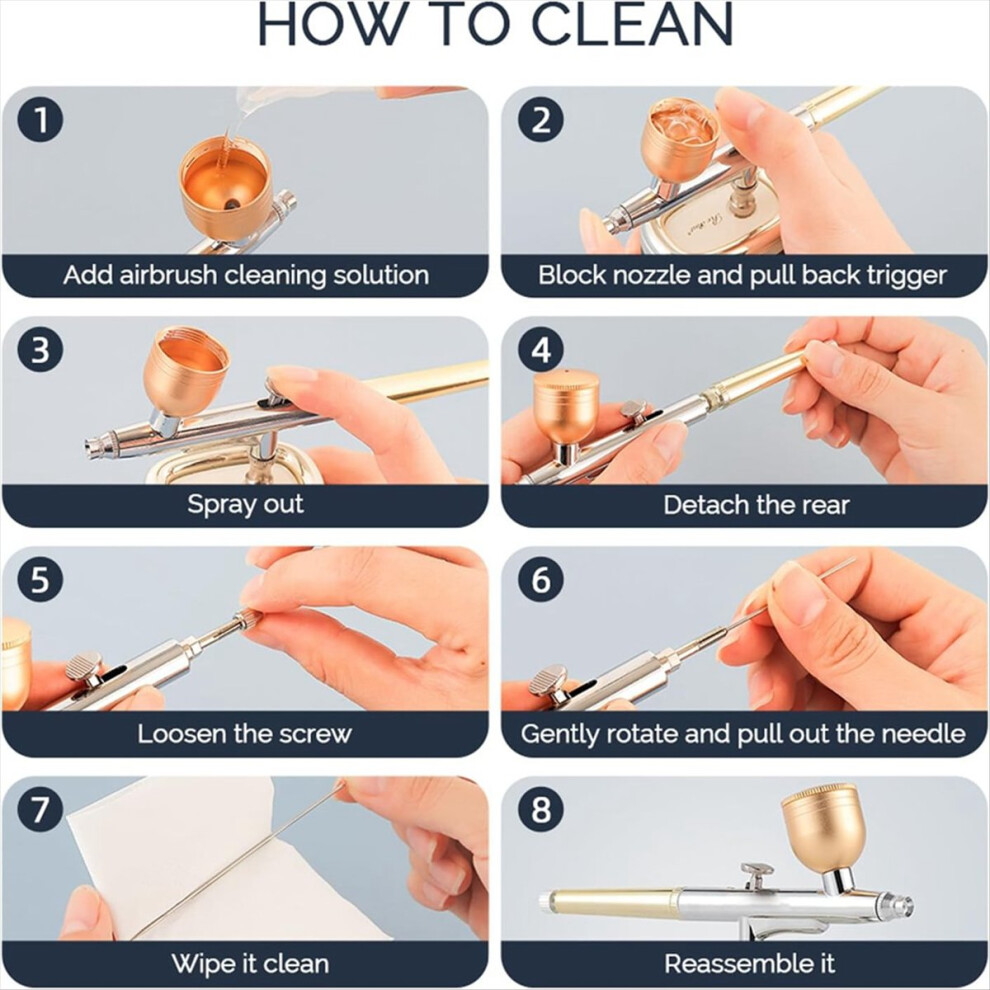 HOW TO CLEAN

1
Add airbrush cleaning solution

2
Block nozzle and pull back trigger

3
Spray out

4
Detach the rear

5
Loosen the screw

6
Gently rotate and pull out the needle

7
Wipe it clean

8
Reassemble it