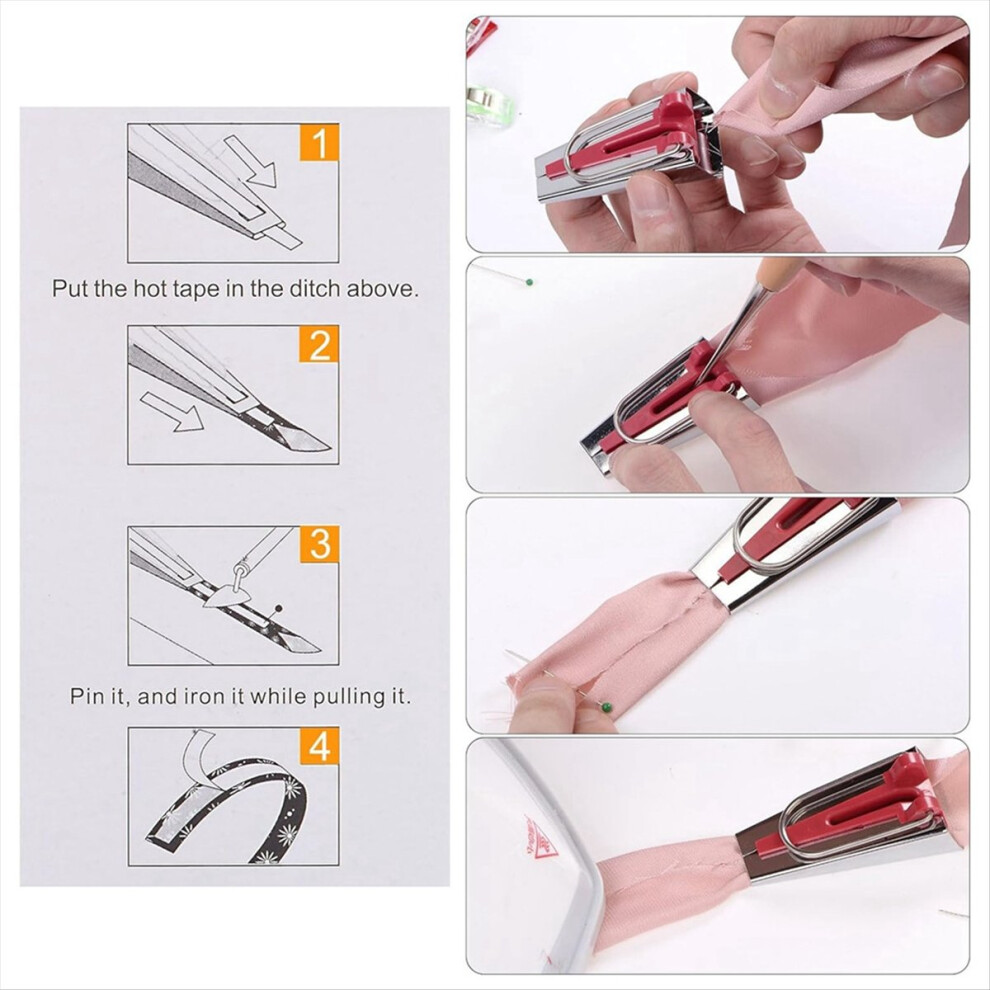 1

Put the hot tape in the ditch above.

2

3

Pin it, and iron it while pulling it.

4