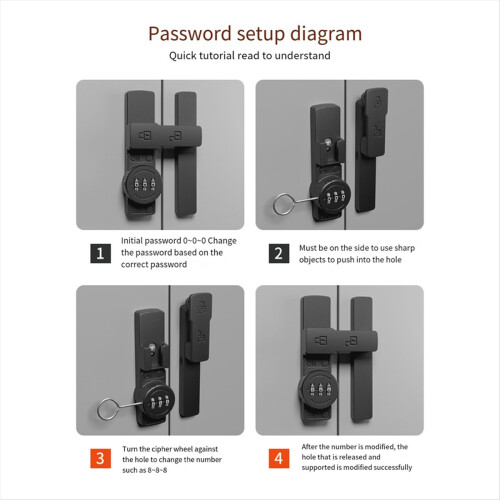 Password setup diagram
Quick tutorial read to understand

1
Initial password 0~0~0 Change the password based on the correct password

2
Must be on the side to use sharp objects to push into the hole

3
Turn the cipher wheel against the hole to change the number such as 8~8~8

4
After the number is modified, the hole that is released and supported is modified successfully