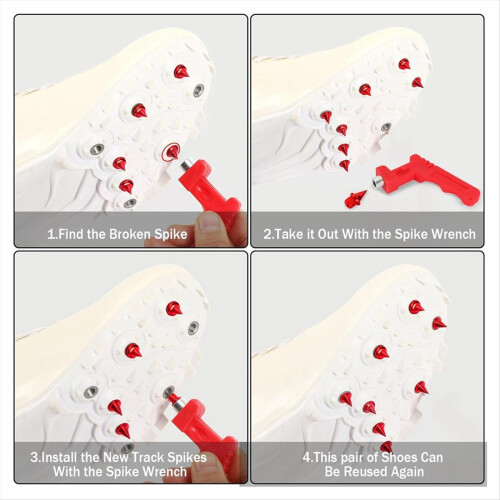 1.Find the Broken Spike

2.Take it Out With the Spike Wrench

3.Install the New Track Spikes With the Spike Wrench

4.This pair of Shoes Can Be Reused Again