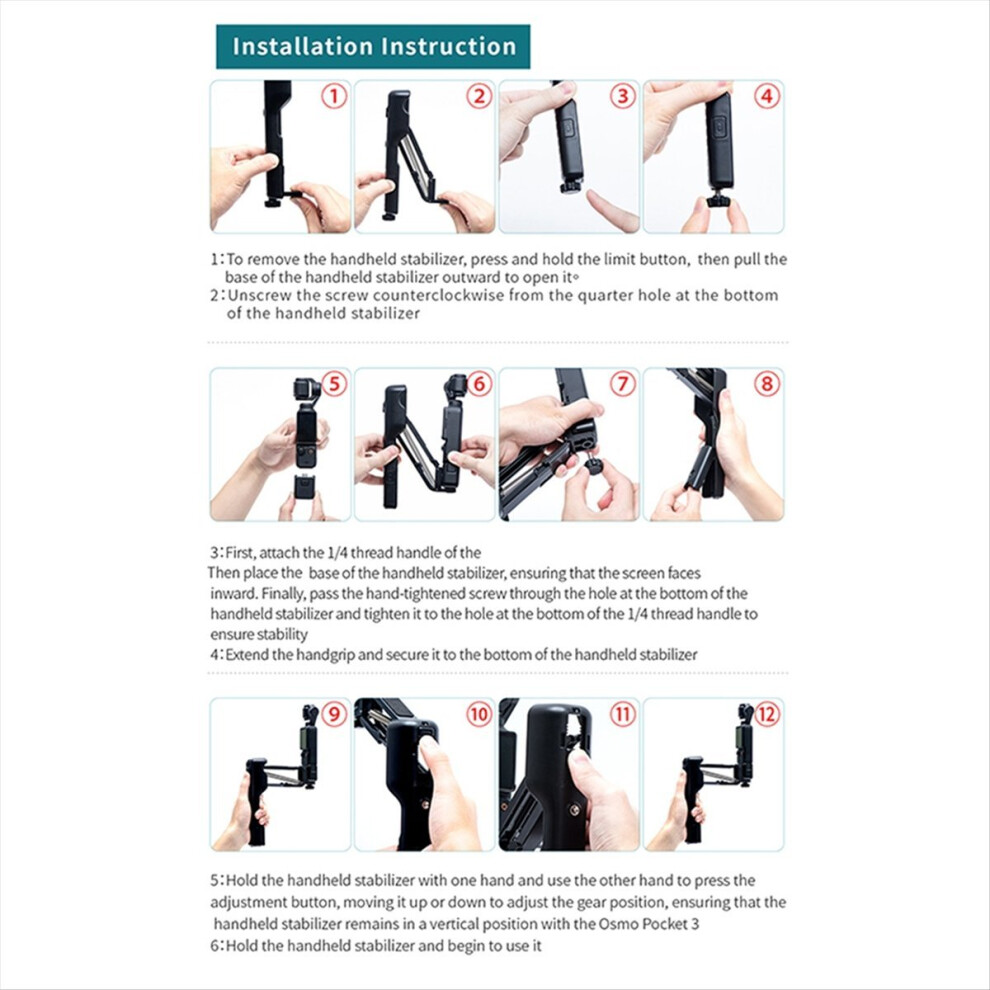 Installation Instruction

1 2 3 4

1: To remove the handheld stabilizer, press and hold the limit button, then pull the base of the handheld stabilizer outward to open it。
2: Unscrew the screw counterclockwise from the quarter hole at the bottom of the handheld stabilizer

5 6 7 8

3: First, attach the 1/4 thread handle of the
Then place the base of the handheld stabilizer, ensuring that the screen faces inward. Finally, pass the hand-tightened screw through the hole at the bottom of the handheld stabilizer and tighten it to the hole at the bottom of the 1/4 thread handle to ensure stability
4: Extend the handgrip and secure it to the bottom of the handheld stabilizer

9 10 11 12

5: Hold the handheld stabilizer with one hand and use the other hand to press the adjustment button, moving it up or down to adjust the gear position, ensuring that the handheld stabilizer remains in a vertical position with the Osmo Pocket 3
6: Hold the handheld stabilizer and begin to use it