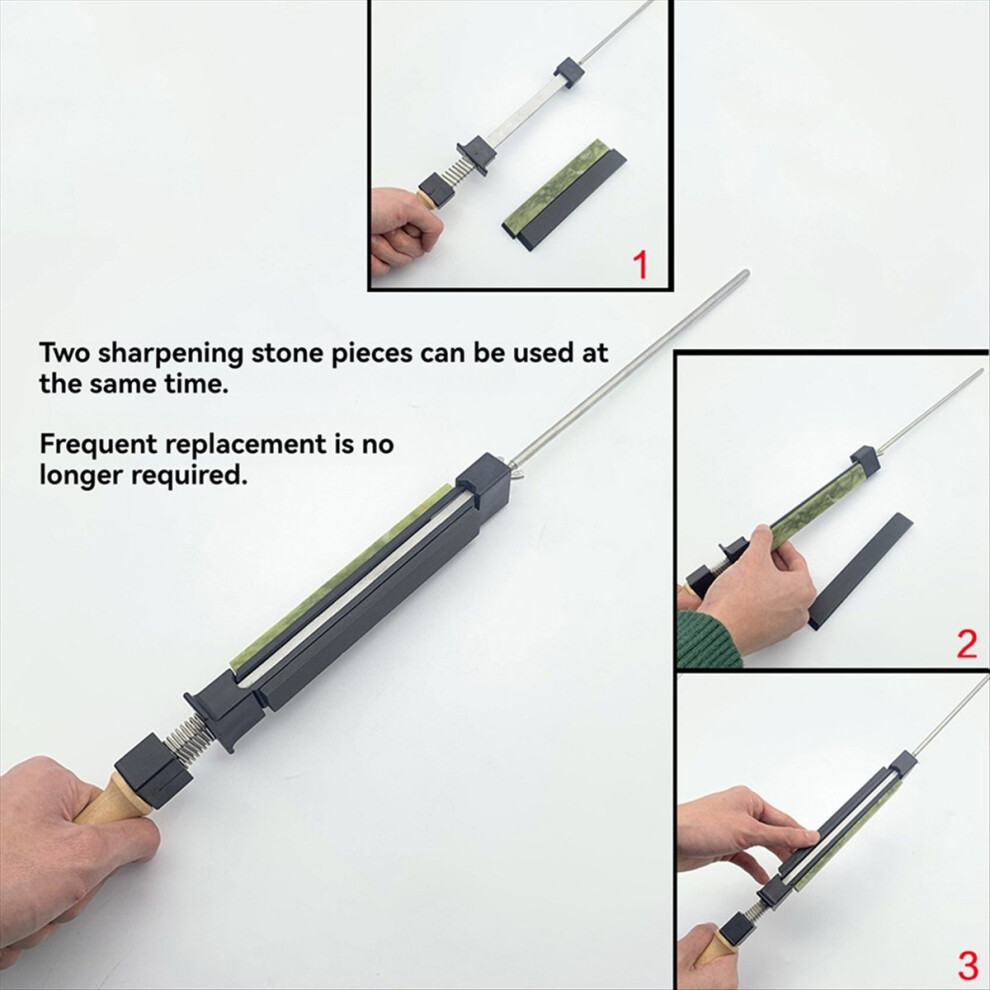 1

Two sharpening stone pieces can be used at the same time.

Frequent replacement is no longer required.

2

3