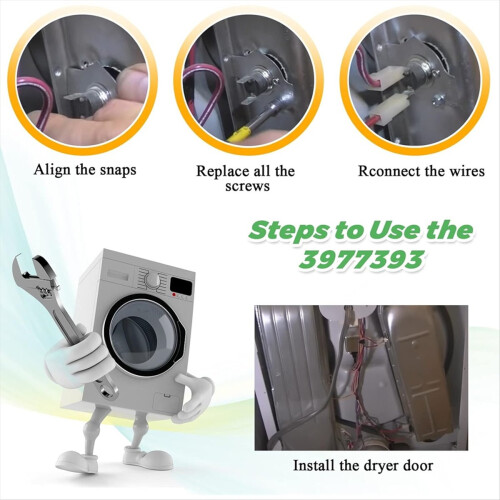 Align the snaps

Replace all the screws

Rconnect the wires

Steps to Use the 3977393

Install the dryer door