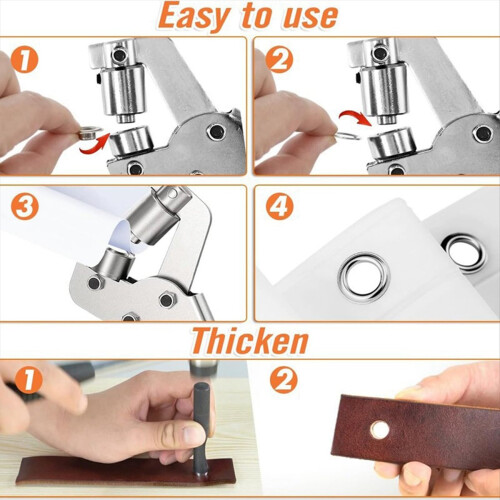 Easy to use

1

2

3

4

Thicken

1

2