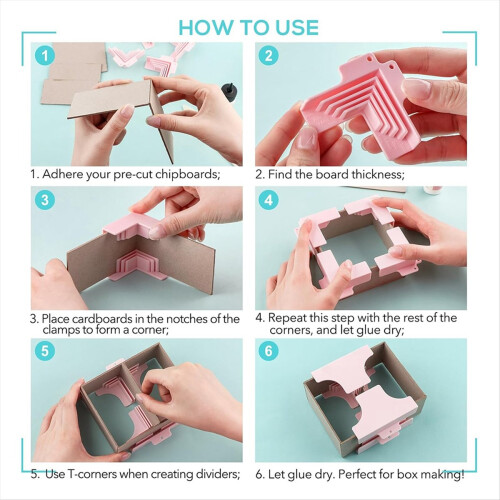 HOW TO USE

1

1. Adhere your pre-cut chipboards;

2

2. Find the board thickness;

3

3. Place cardboards in the notches of the clamps to form a corner;

4

4. Repeat this step with the rest of the corners, and let glue dry;

5

5. Use T-corners when creating dividers;

6

6. Let glue dry. Perfect for box making!