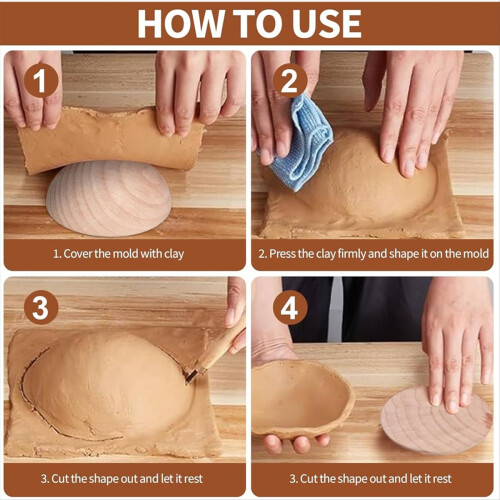 HOW TO USE

1

1. Cover the mold with clay

2

2. Press the clay firmly and shape it on the mold

3

3. Cut the shape out and let it rest

4

3. Cut the shape out and let it rest