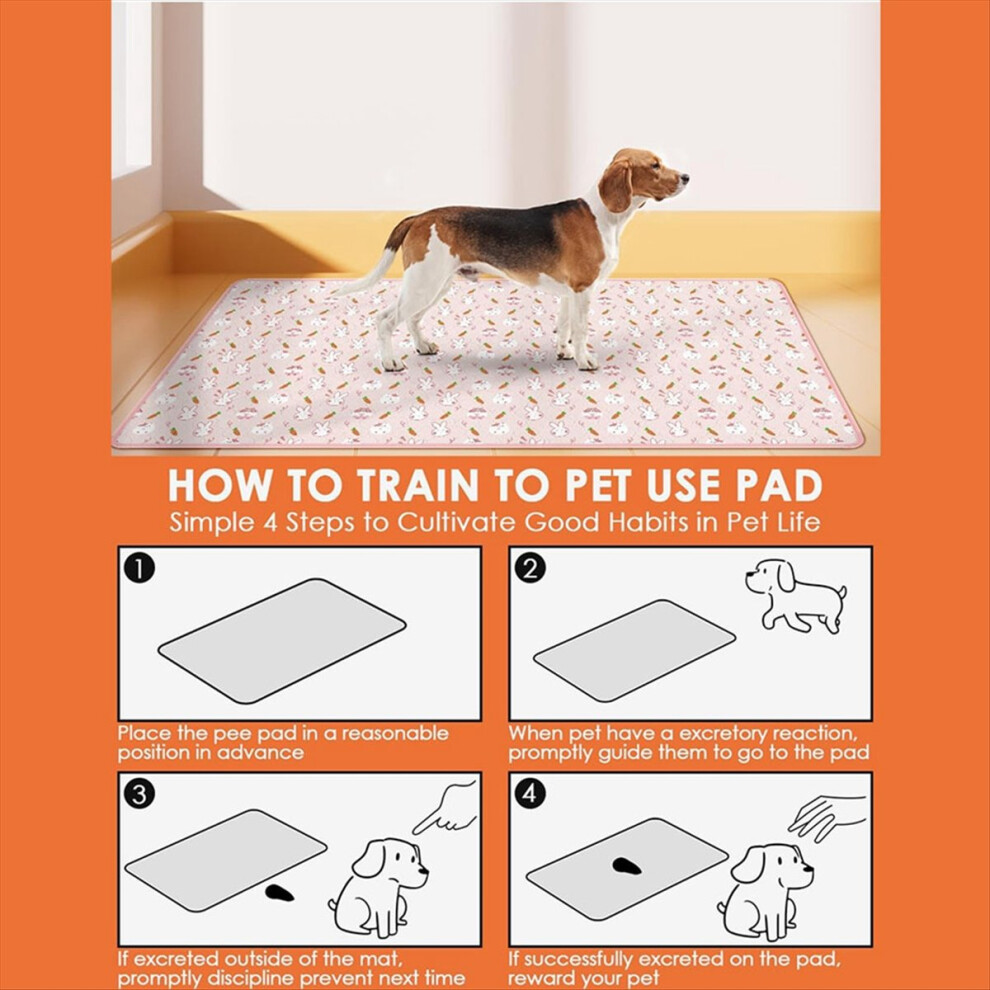 HOW TO TRAIN TO PET USE PAD
Simple 4 Steps to Cultivate Good Habits in Pet Life

1
Place the pee pad in a reasonable position in advance

2
When pet have a excretory reaction, promptly guide them to go to the pad

3
If excreted outside of the mat, promptly discipline prevent next time

4
If successfully excreted on the pad, reward your pet