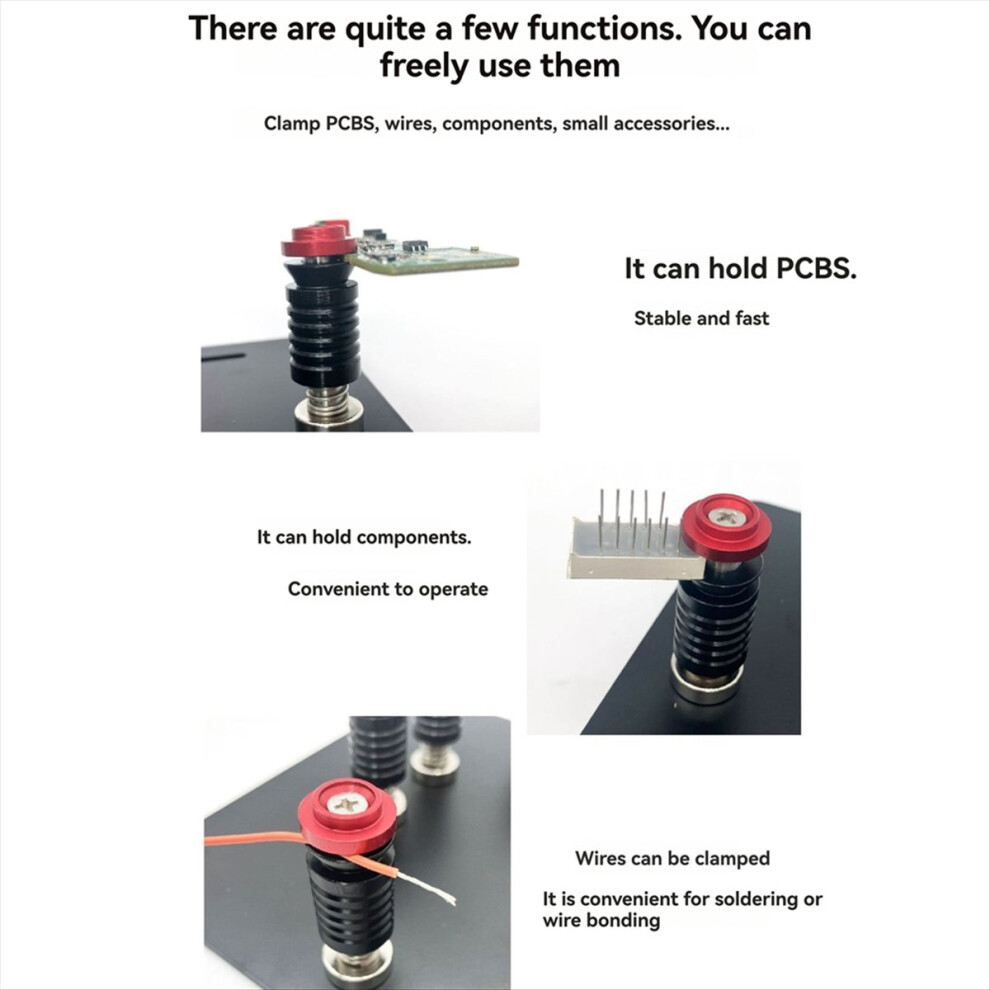 There are quite a few functions. You can freely use them

Clamp PCBS, wires, components, small accessories...

It can hold PCBS.

Stable and fast

It can hold components.

Convenient to operate

Wires can be clamped

It is convenient for soldering or wire bonding