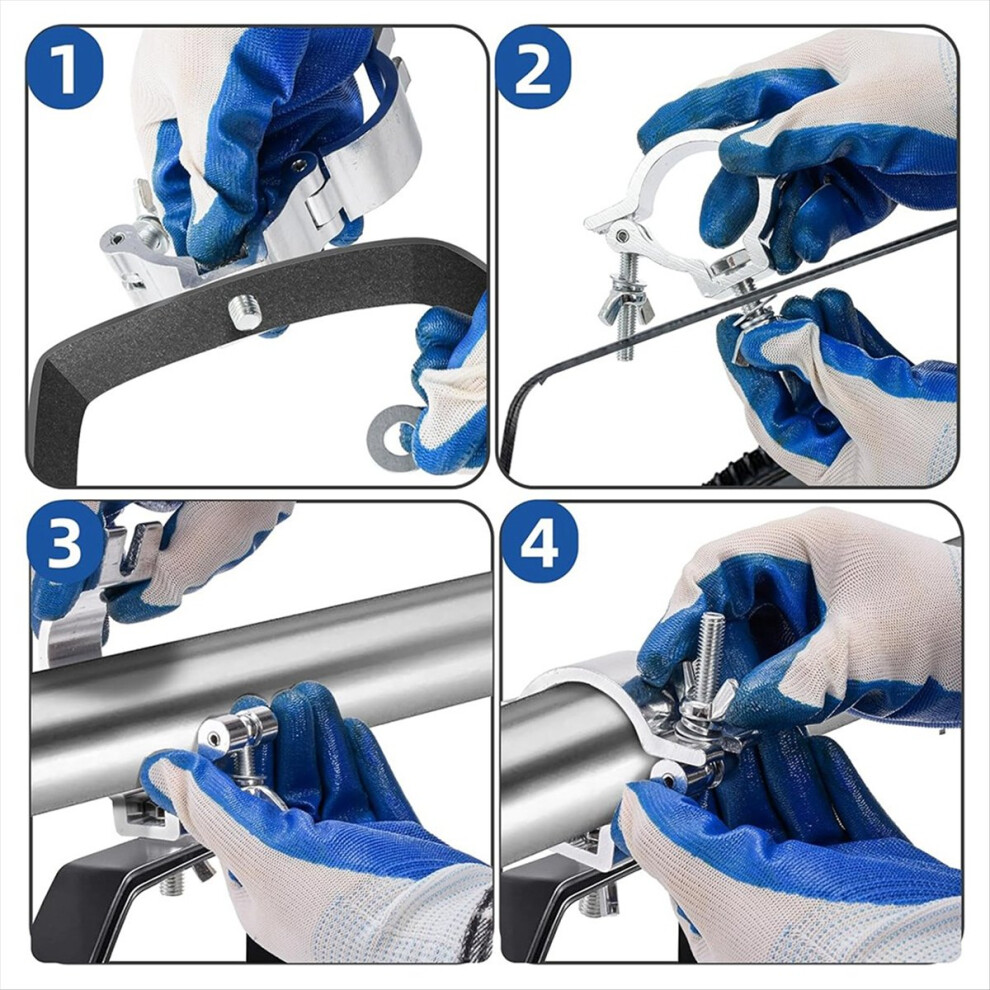 1

2

3

4