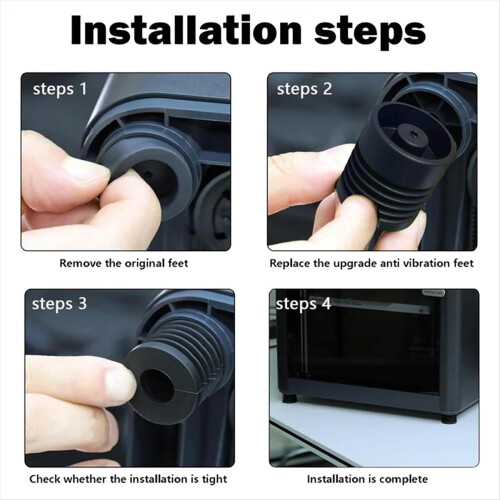 Installation steps

steps 1

Remove the original feet

steps 2

Replace the upgrade anti vibration feet

steps 3

Check whether the installation is tight

steps 4

Installation is complete